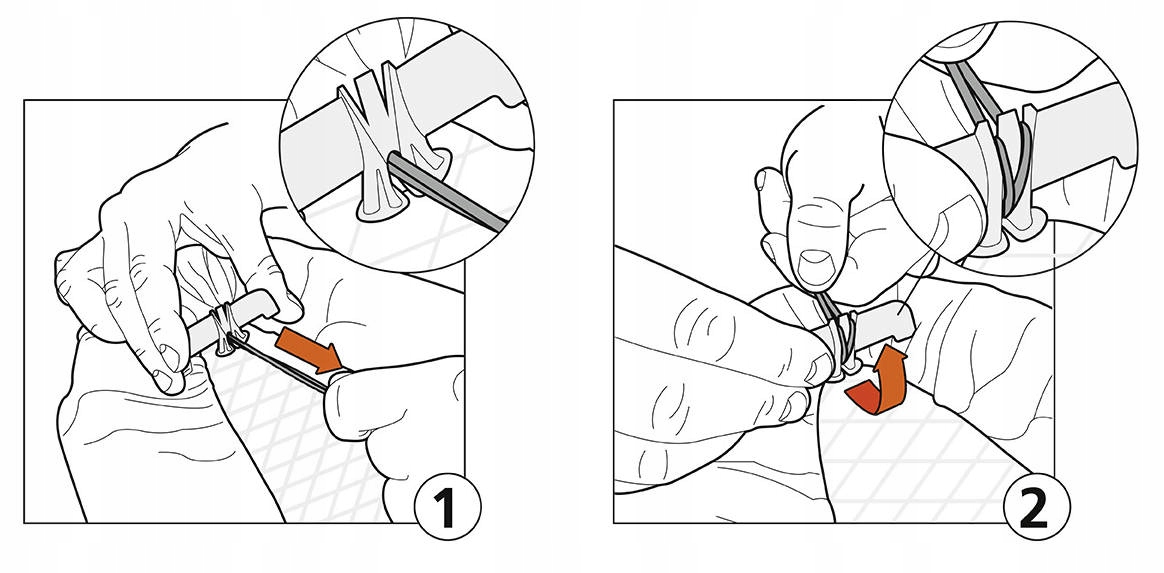 1

2