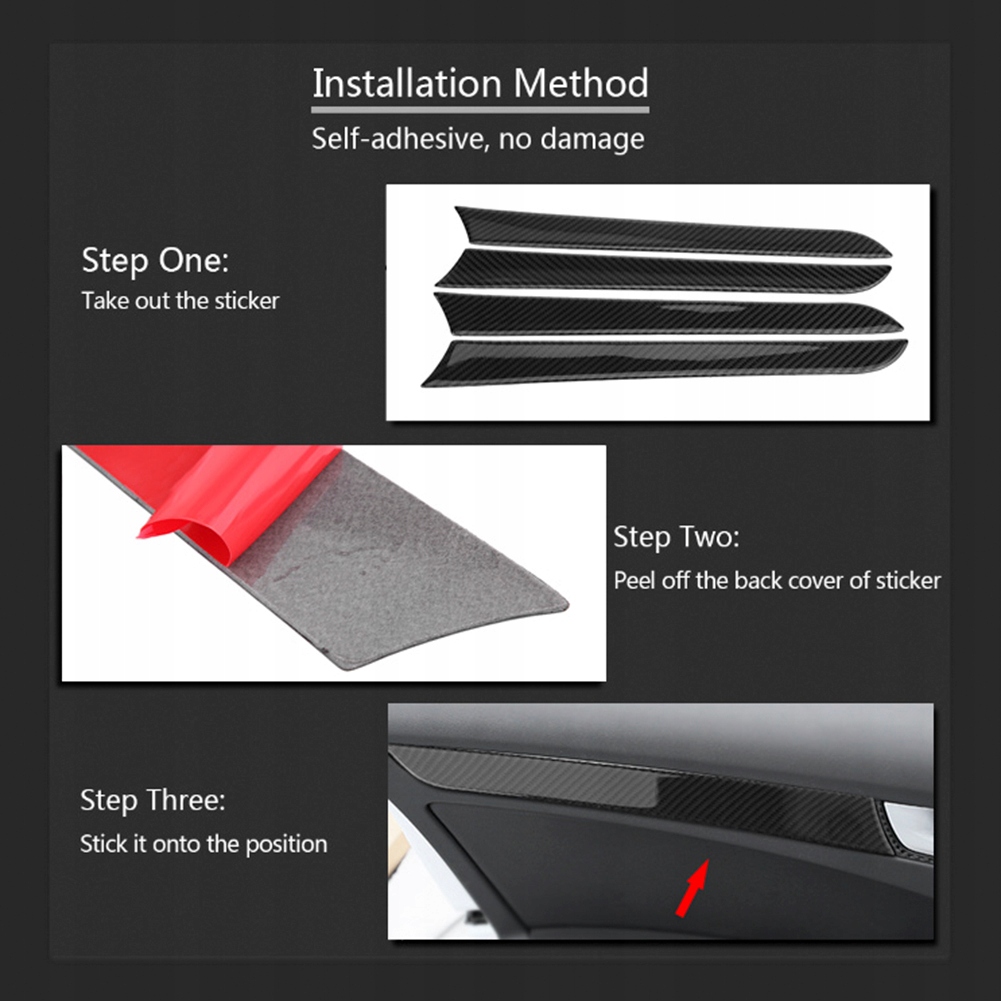 Installation Method
Self-adhesive, no damage

Step One:
Take out the sticker

Step Two:
Peel off the back cover of sticker

Step Three:
Stick it onto the position