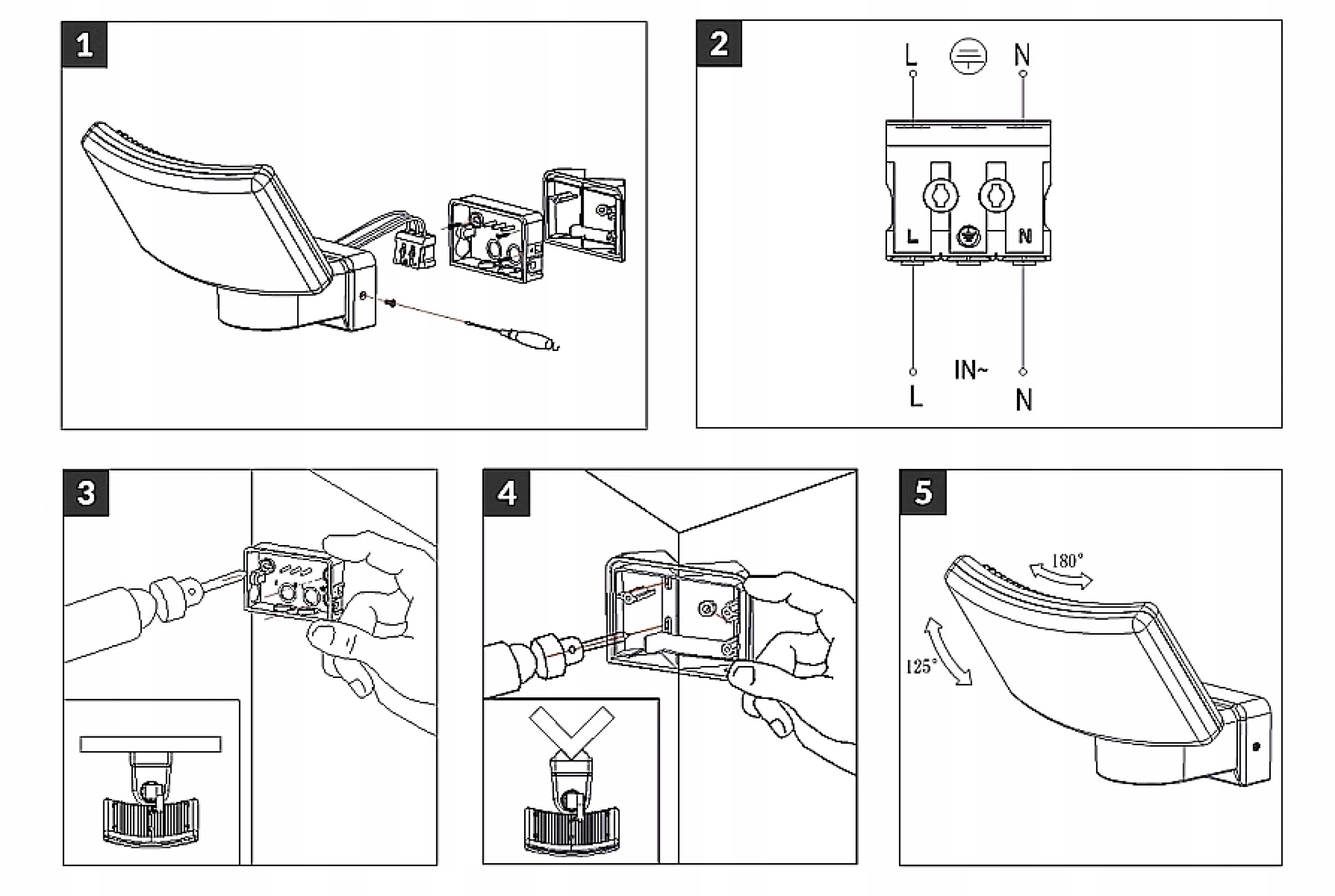 1

2

L N

L N

IN~

L N

3

4

5

180°

125°