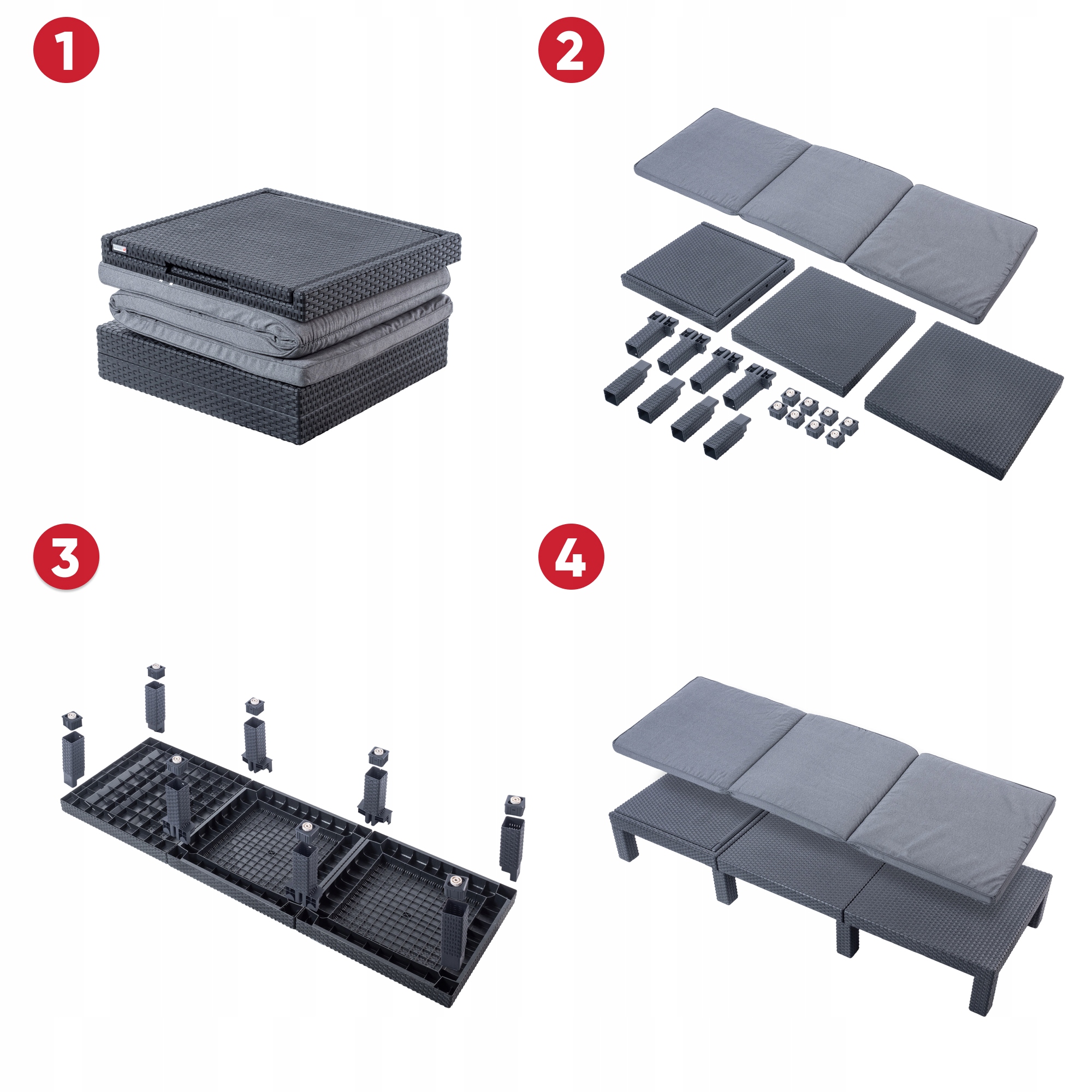 1

2

3

4