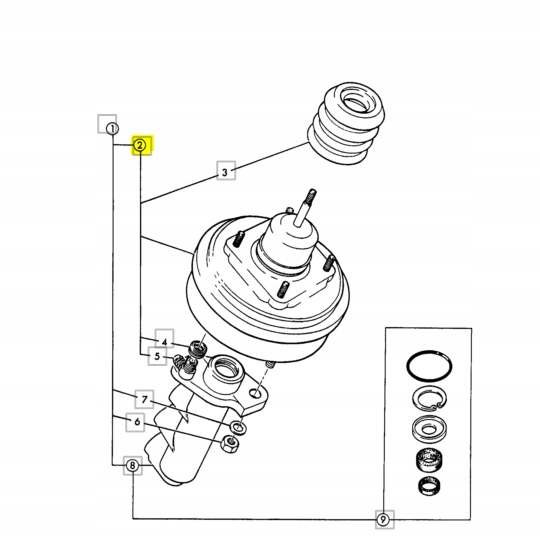 1
2
3
4
5
7
6
8
9