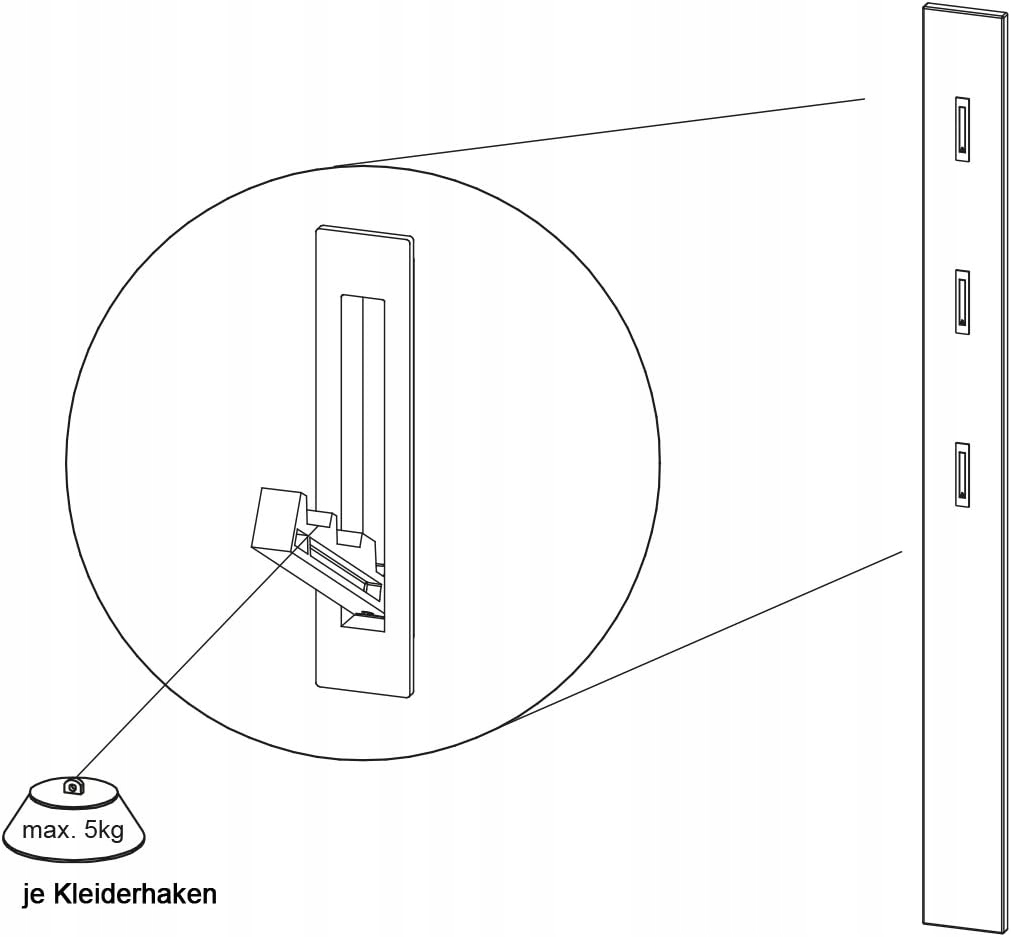 max. 5kg

je Kleiderhaken