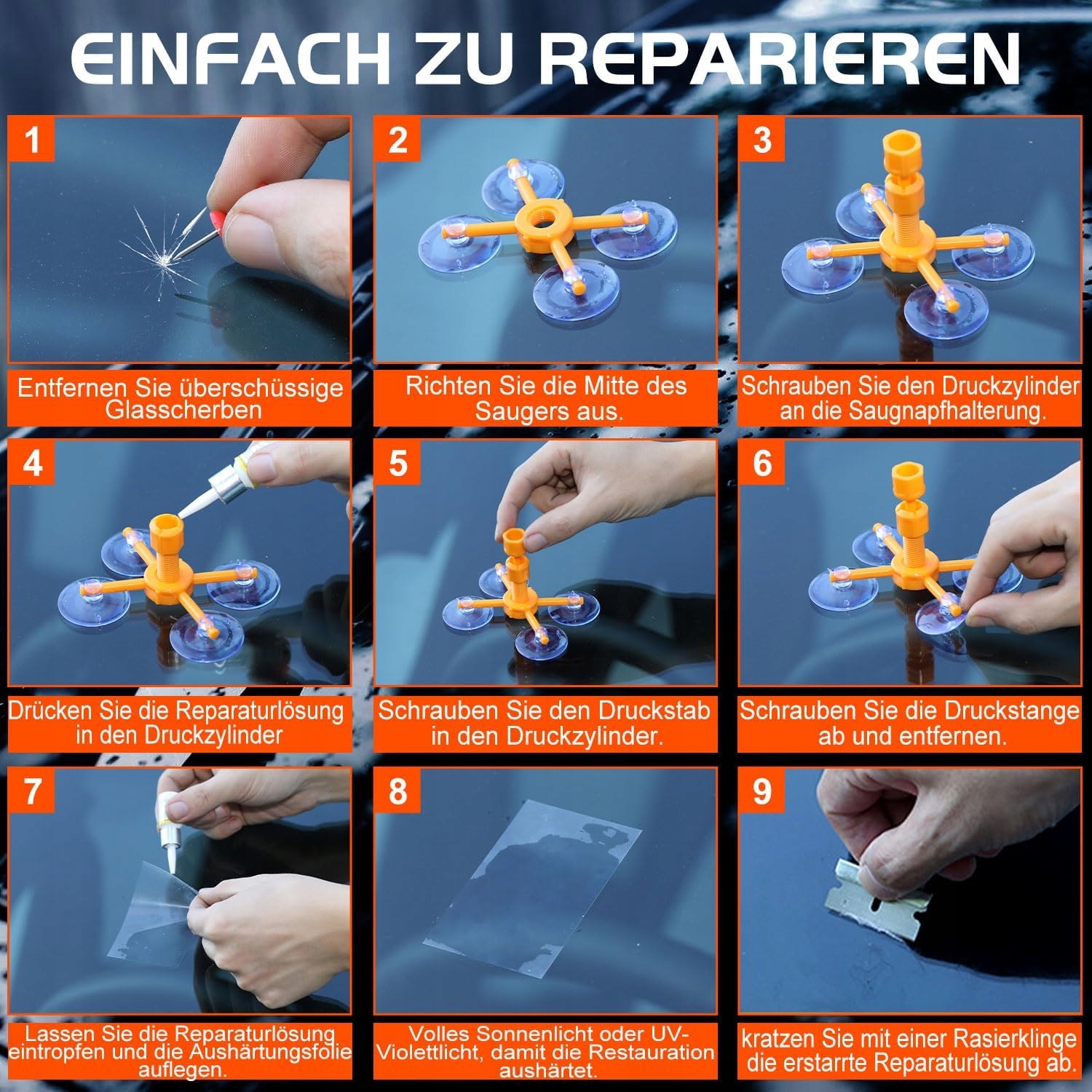 EINFACH ZU REPARIEREN

1

Entfernen Sie überschüssige Glasscherben

2

Richten Sie die Mitte des Saugers aus.

3

Schrauben Sie den Druckzylinder an die Saugnapfhalterung.

4

Drücken Sie die Reparaturlösung in den Druckzylinder

5

Schrauben Sie den Druckstab in den Druckzylinder.

6

Schrauben Sie die Druckstange ab und entfernen.

7

Lassen Sie die Reparaturlösung eintropfen und die Aushärtungsfolie auflegen.

8

Volles Sonnenlicht oder UV-Violettlicht, damit die Restauration aushärtet.

9

kratzen Sie mit einer Rasierklinge die erstarrte Reparaturlösung ab.