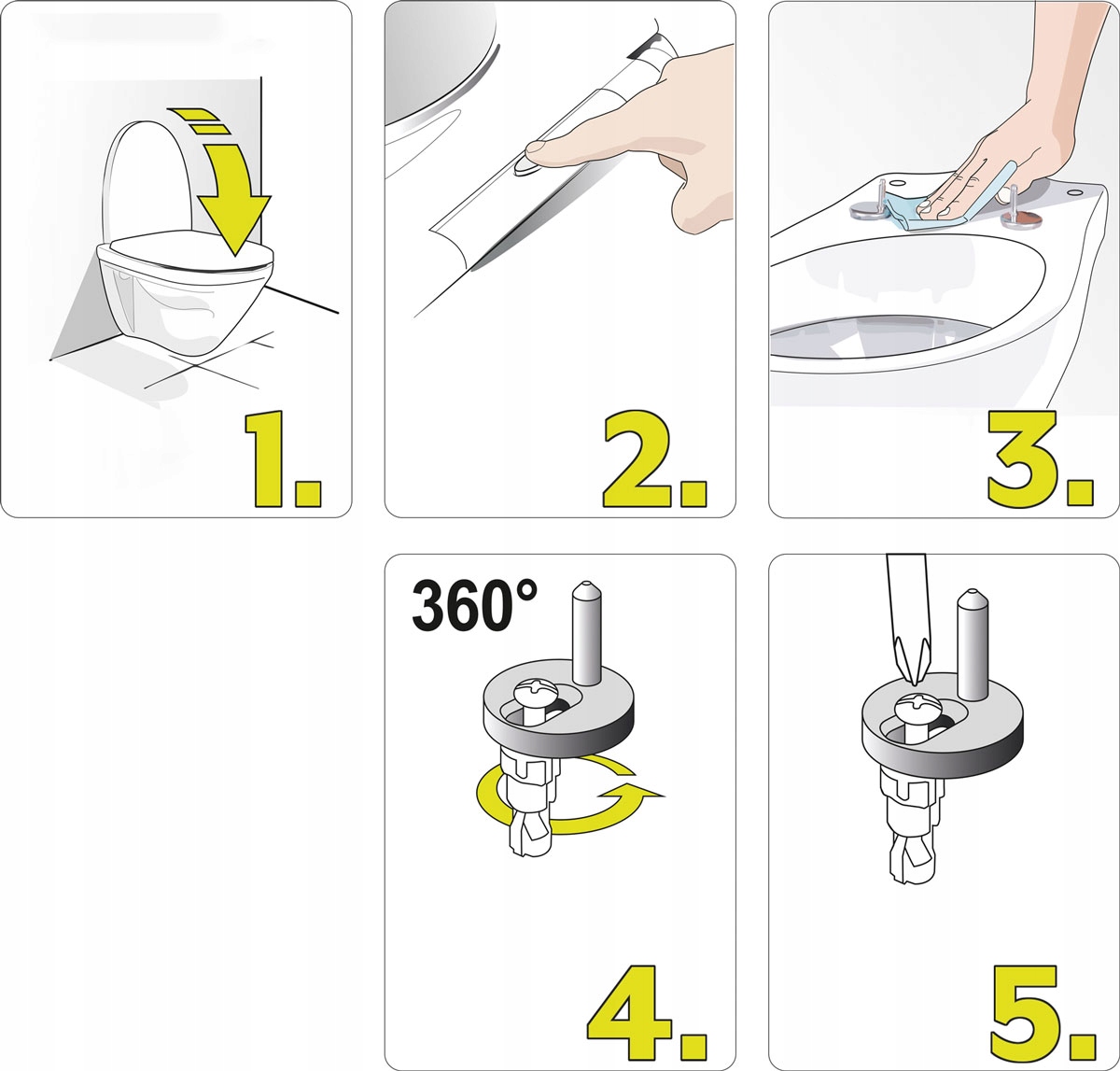 1.

2.

3.

360°

4.

5.