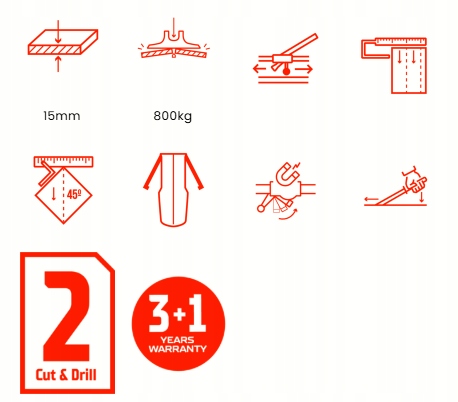 15mm

800kg

45º

2
Cut & Drill

3+1
YEARS
WARRANTY