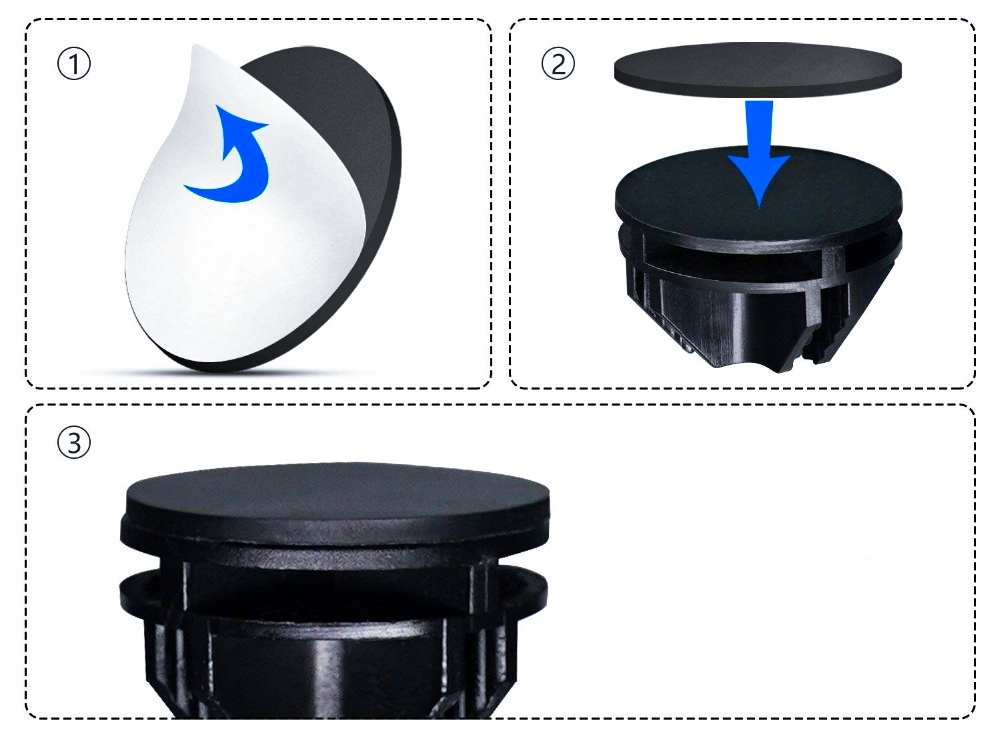 ①

②

③