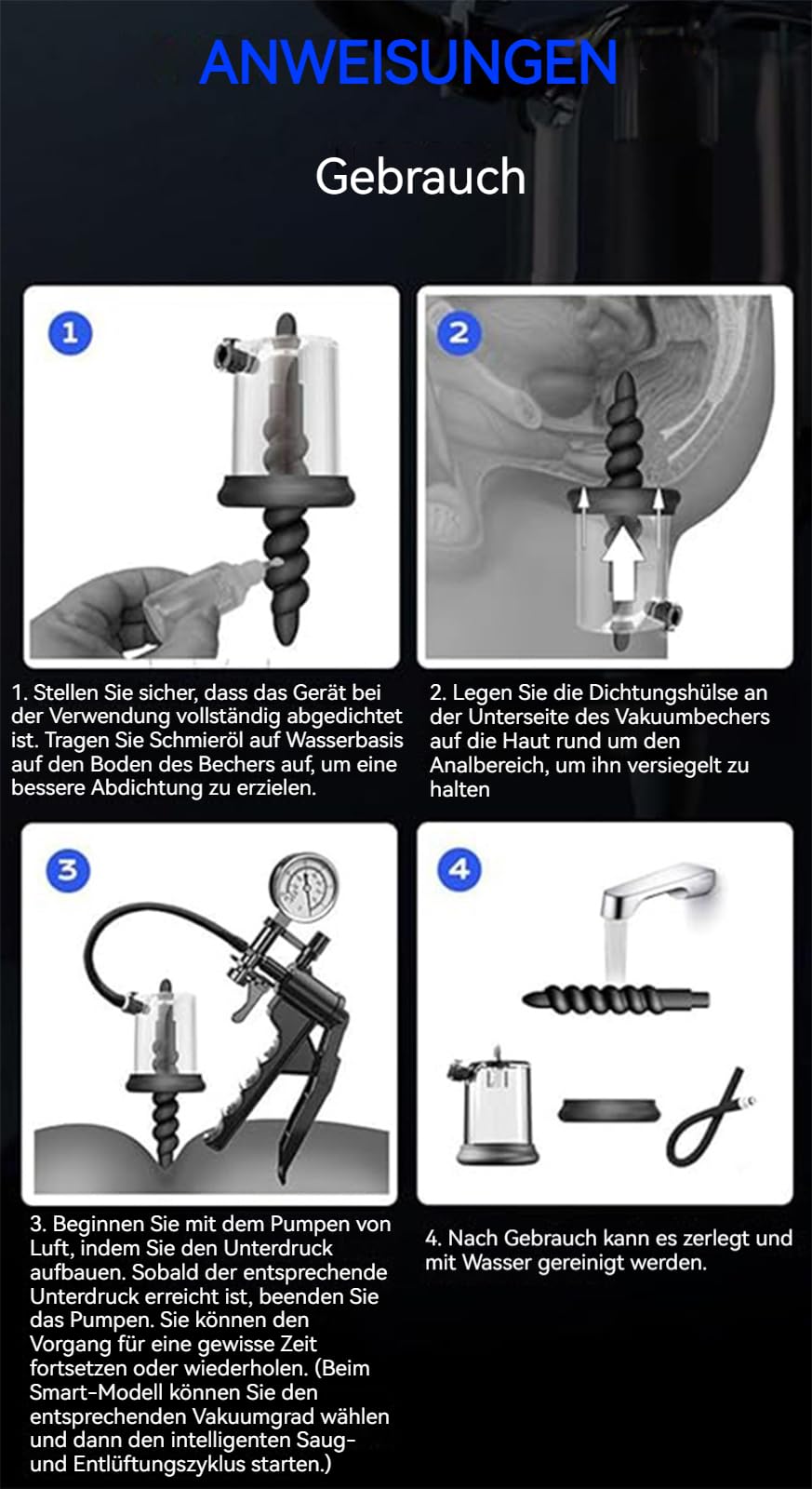 ANWEISUNGEN

Gebrauch

1

2

1. Stellen Sie sicher, dass das Gerät bei der Verwendung vollständig abgedichtet ist. Tragen Sie Schmieröl auf Wasserbasis auf den Boden des Bechers auf, um eine bessere Abdichtung zu erzielen.

2. Legen Sie die Dichtungshülse an der Unterseite des Vakuumbechers auf die Haut rund um den Analbereich, um ihn versiegelt zu halten

3

4

3. Beginnen Sie mit dem Pumpen von Luft, indem Sie den Unterdruck aufbauen. Sobald der entsprechende Unterdruck erreicht ist, beenden Sie das Pumpen. Sie können den Vorgang für eine gewisse Zeit fortsetzen oder wiederholen. (Beim Smart-Modell können Sie den entsprechenden Vakuumgrad wählen und dann den intelligenten Saug- und Entlüftungszyklus starten.)

4. Nach Gebrauch kann es zerlegt und mit Wasser gereinigt werden.