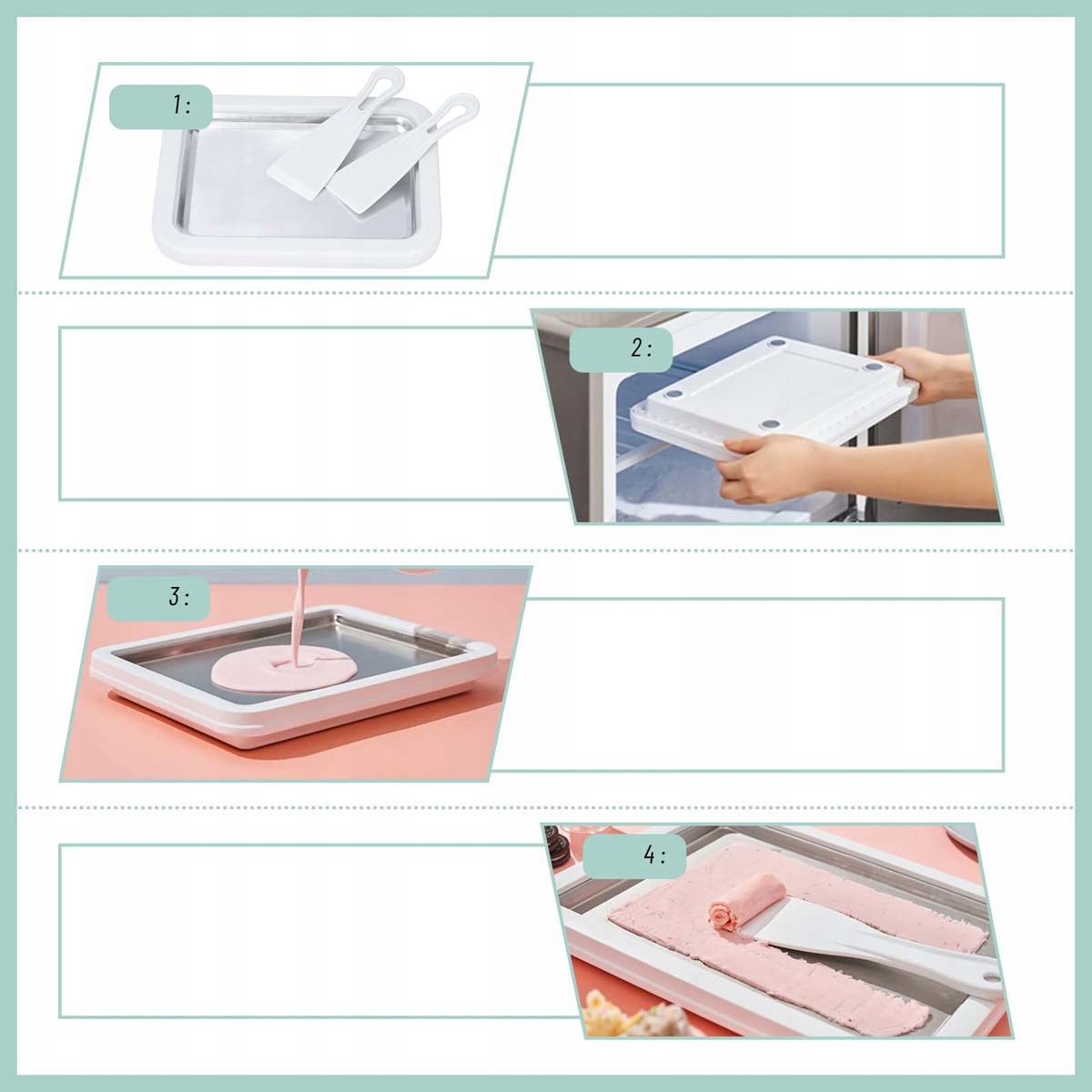 1:

2:

3:

4: