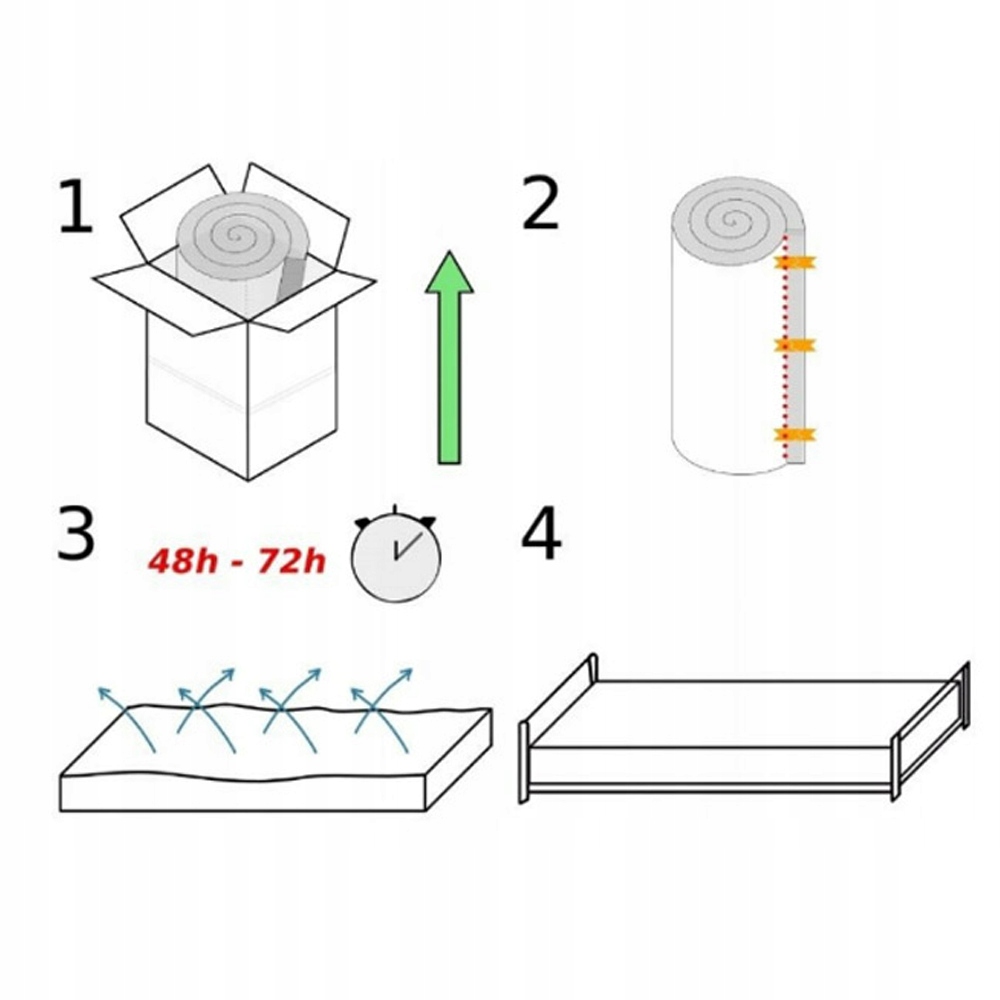 1

2

3

48h - 72h

4