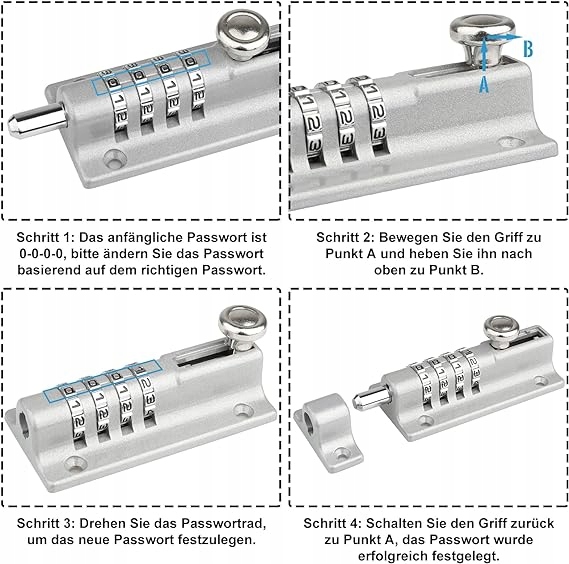 B

A

Schritt 1: Das anfängliche Passwort ist 0-0-0-0, bitte ändern Sie das Passwort basierend auf dem richtigen Passwort.

Schritt 2: Bewegen Sie den Griff zu Punkt A und heben Sie ihn nach oben zu Punkt B.

Schritt 3: Drehen Sie das Passwortrad, um das neue Passwort festzulegen.

Schritt 4: Schalten Sie den Griff zurück zu Punkt A, das Passwort wurde erfolgreich festgelegt.