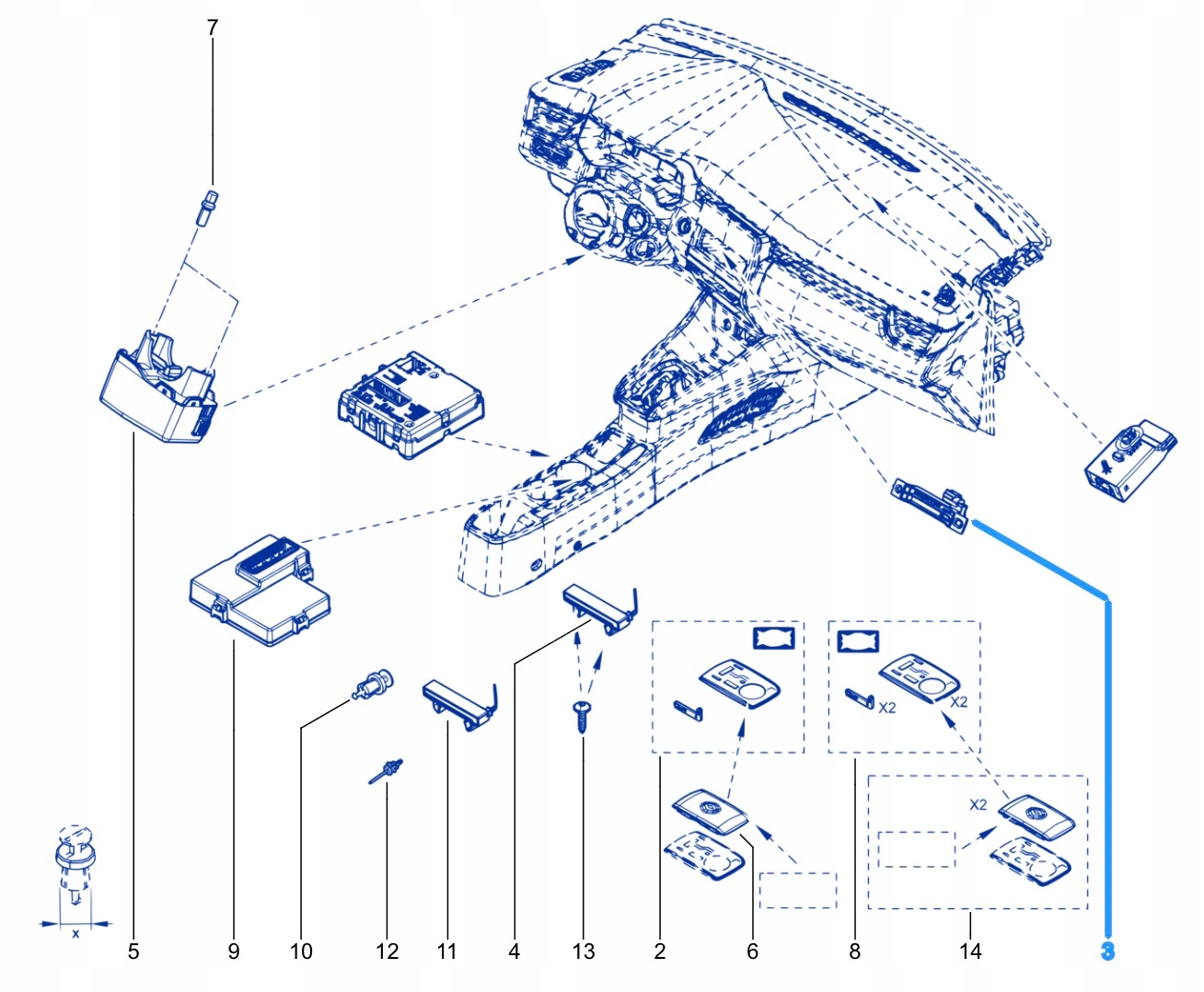 7
X2
X2
X2
x
5
9
10
12
11
4
13
2
6
8
14
3