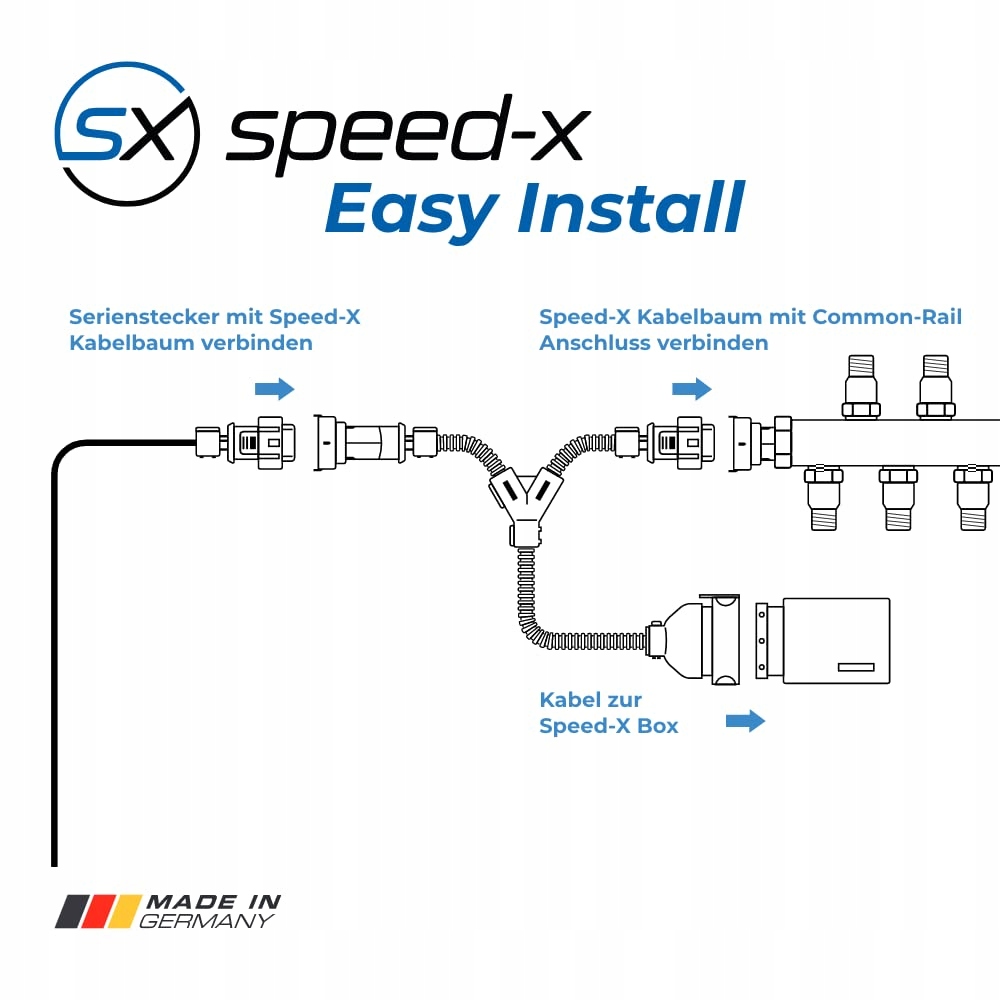 SX speed-x
Easy Install

Serienstecker mit Speed-X Kabelbaum verbinden

Speed-X Kabelbaum mit Common-Rail Anschluss verbinden

Kabel zur Speed-X Box

MADE IN GERMANY