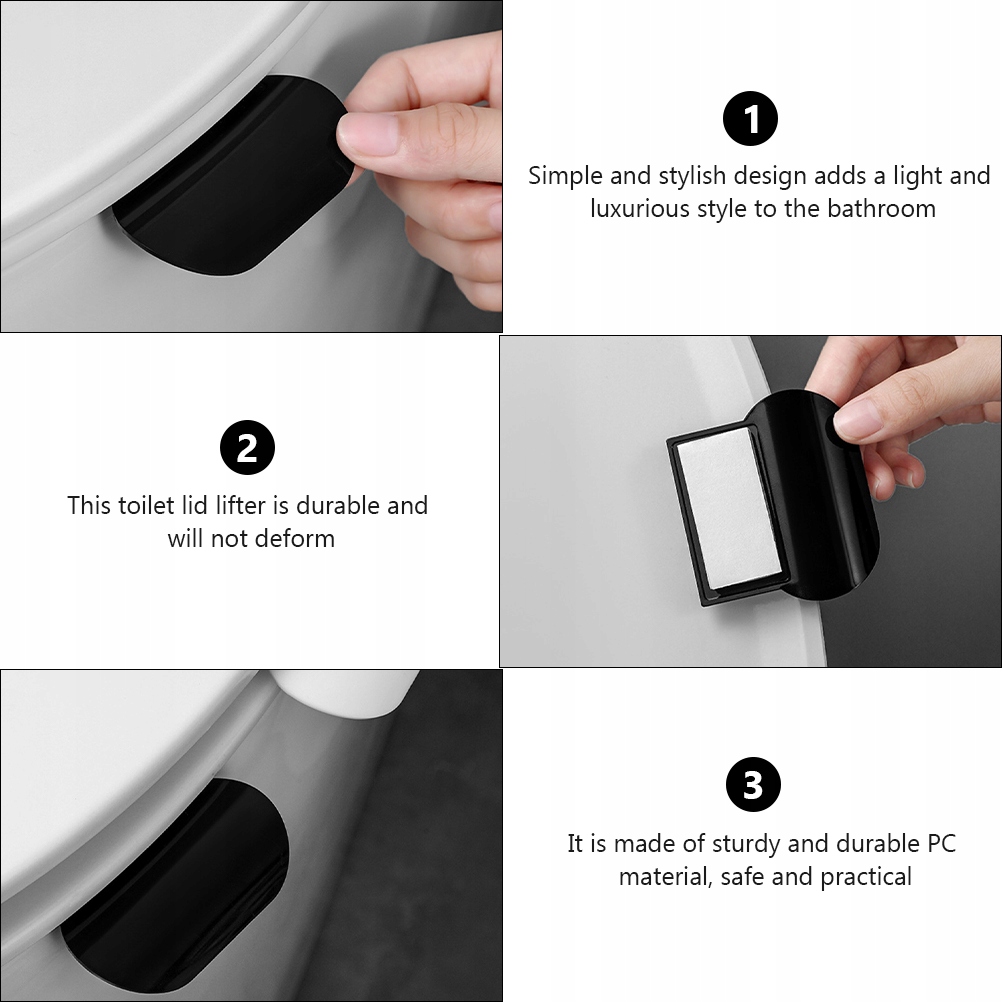 1

Simple and stylish design adds a light and luxurious style to the bathroom

2

This toilet lid lifter is durable and will not deform

3

It is made of sturdy and durable PC material, safe and practical