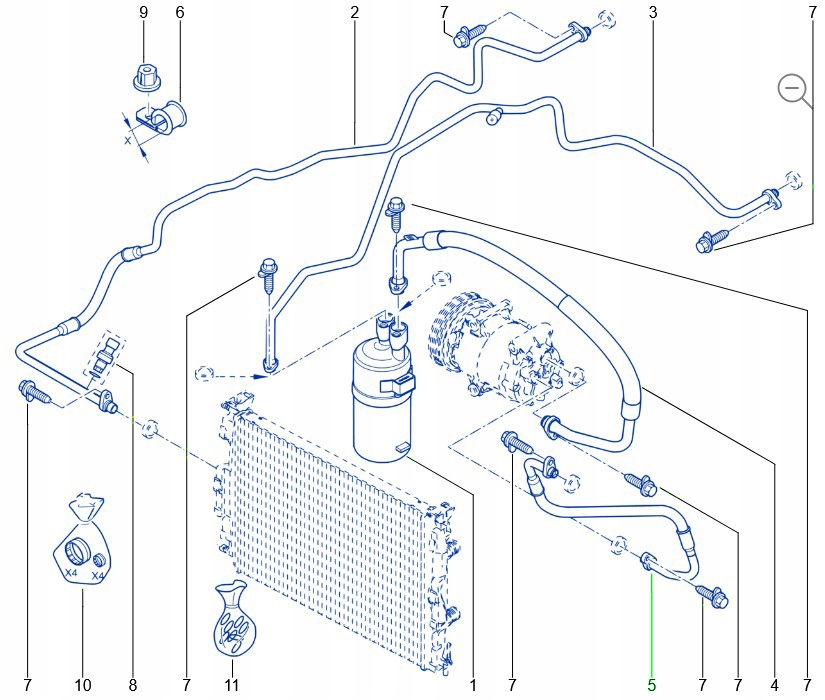 9
6
2
7
3
7
x
X4
X4
7
10
8
7
11
1
7
5
7
7
4
7