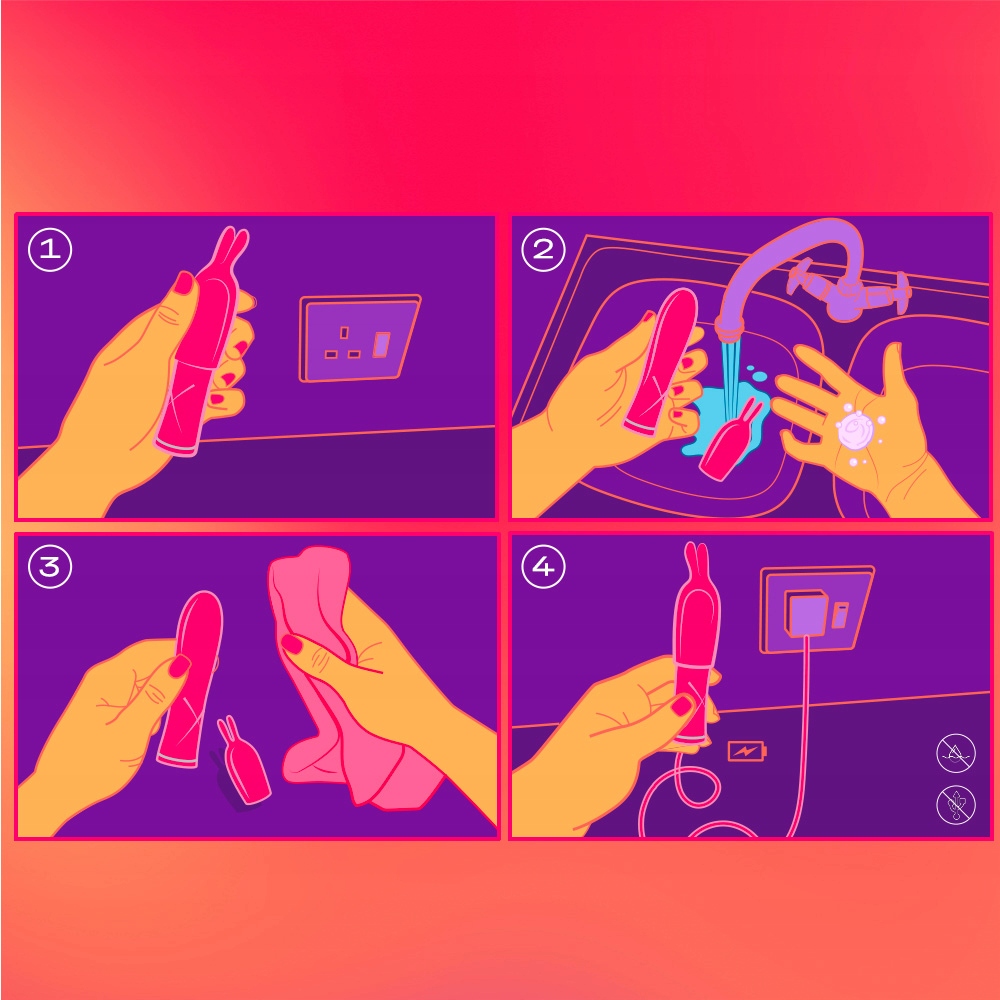 1

2

3

4