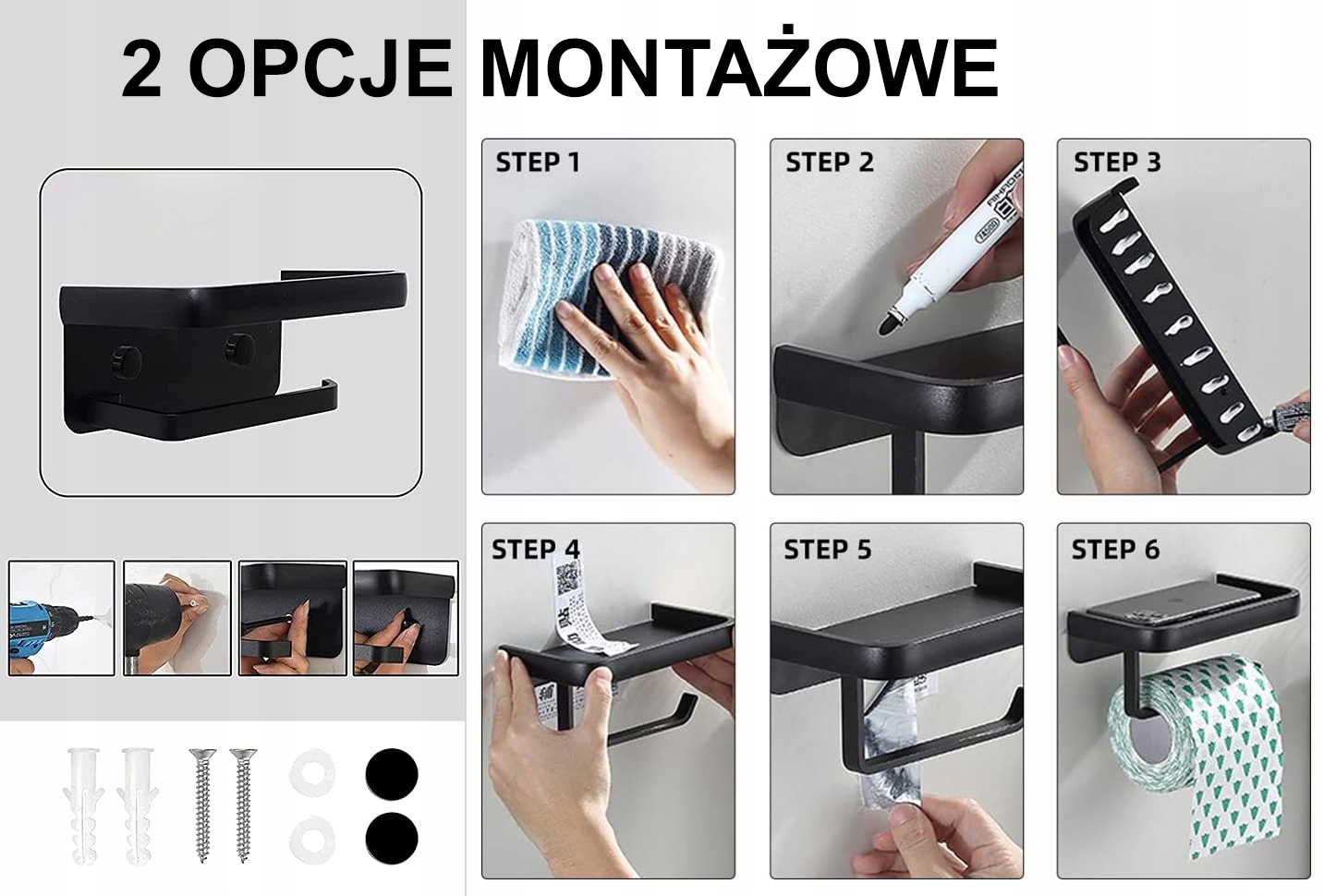 2 OPCJE MONTAŻOWE

STEP 1

STEP 2

STEP 3

STEP 4

STEP 5

STEP 6