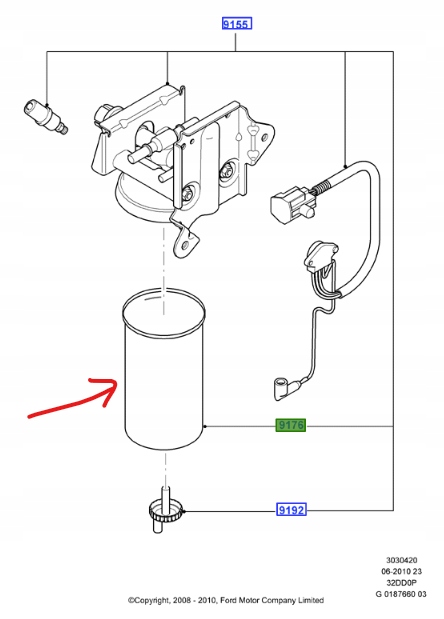 9155

9176

9192

3030420
06-2010 23
32DD0P
G 0187660 03

©Copyright, 2008 - 2010, Ford Motor Company Limited