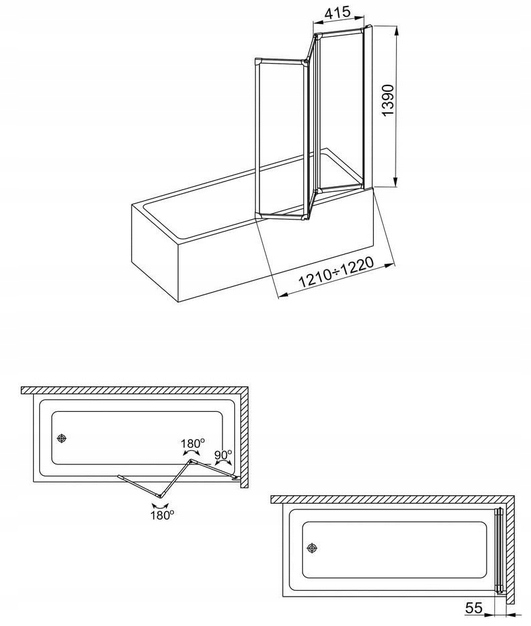 415

1390

1210÷1220

180°

90°

180°

55