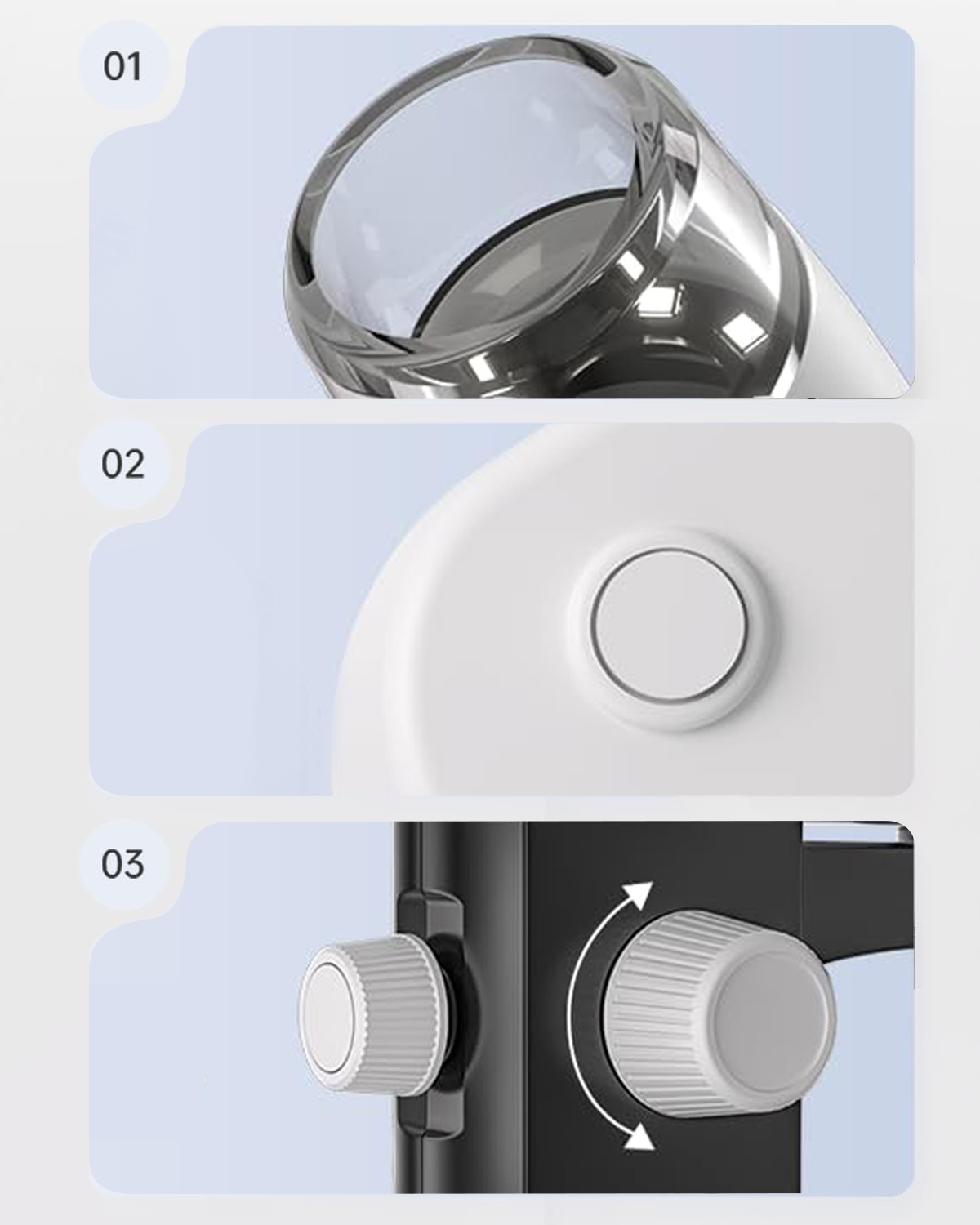 01

02

03