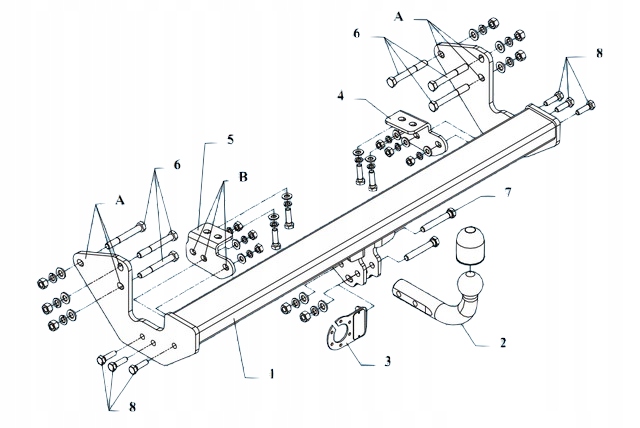 A
6
8
4
5
6
B
A
7
2
3
1
8