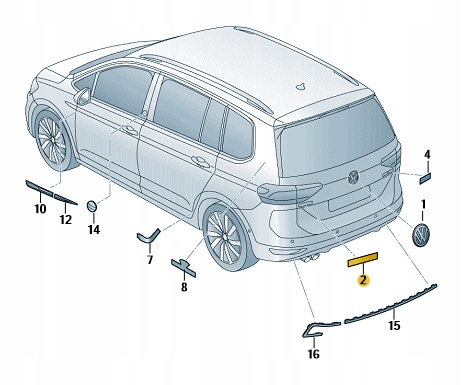 4
1
10
12
14
7
8
2
15
16