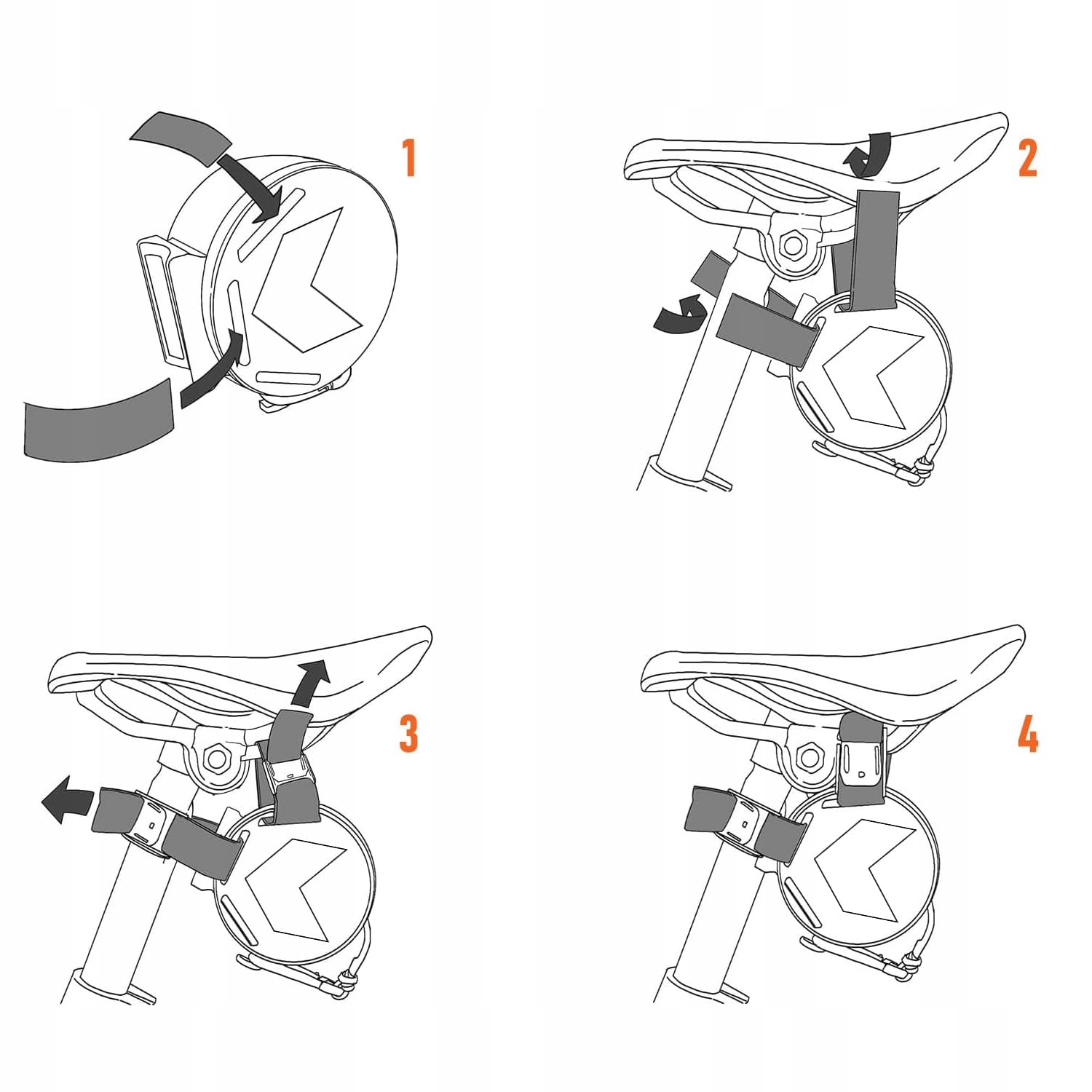 1

2

3

4