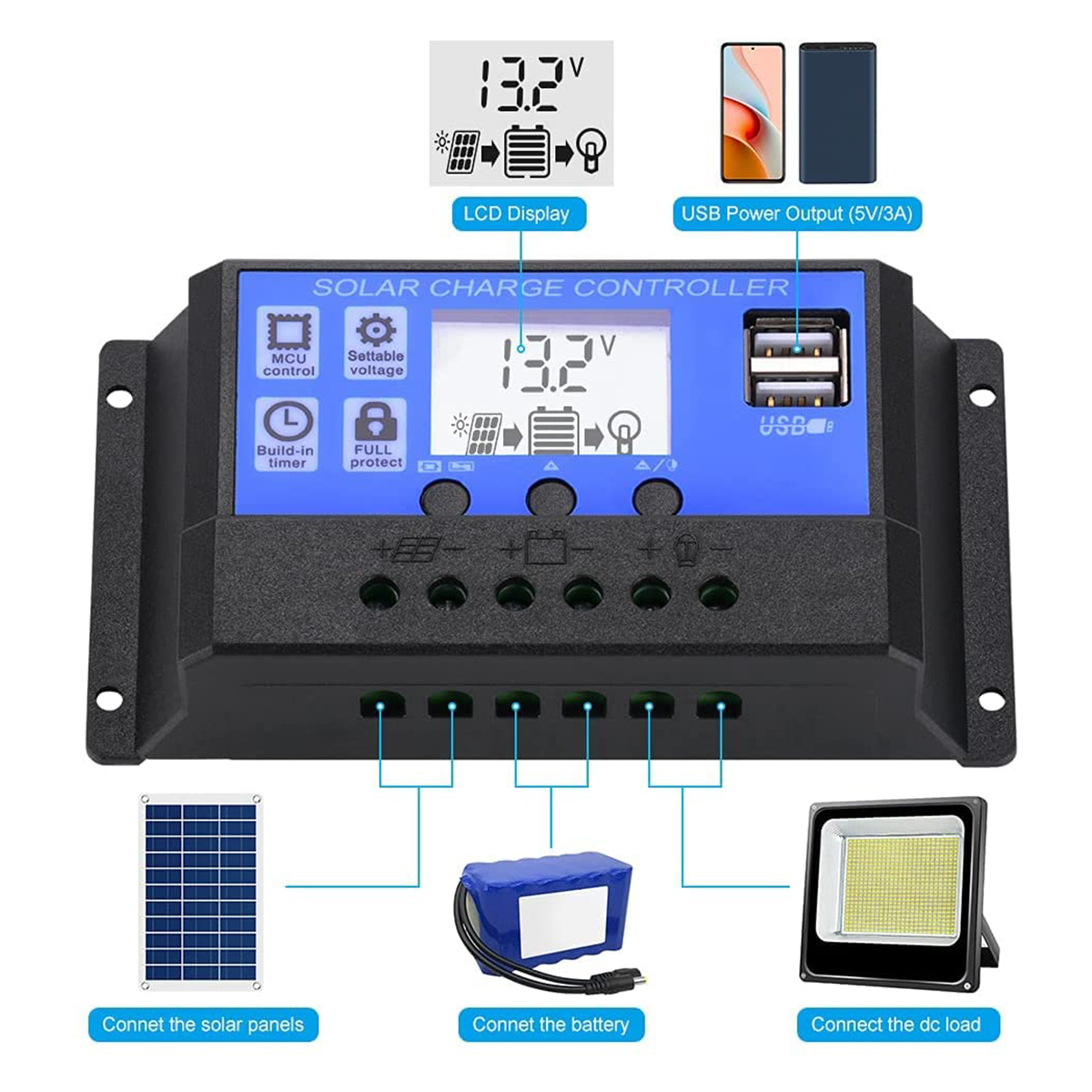 13.2 V

LCD Display

USB Power Output (5V/3A)

SOLAR CHARGE CONTROLLER

MCU control

Settable voltage

Build-in timer

FULL protect

13.2 V

USB

Connet the solar panels

Connet the battery

Connect the dc load