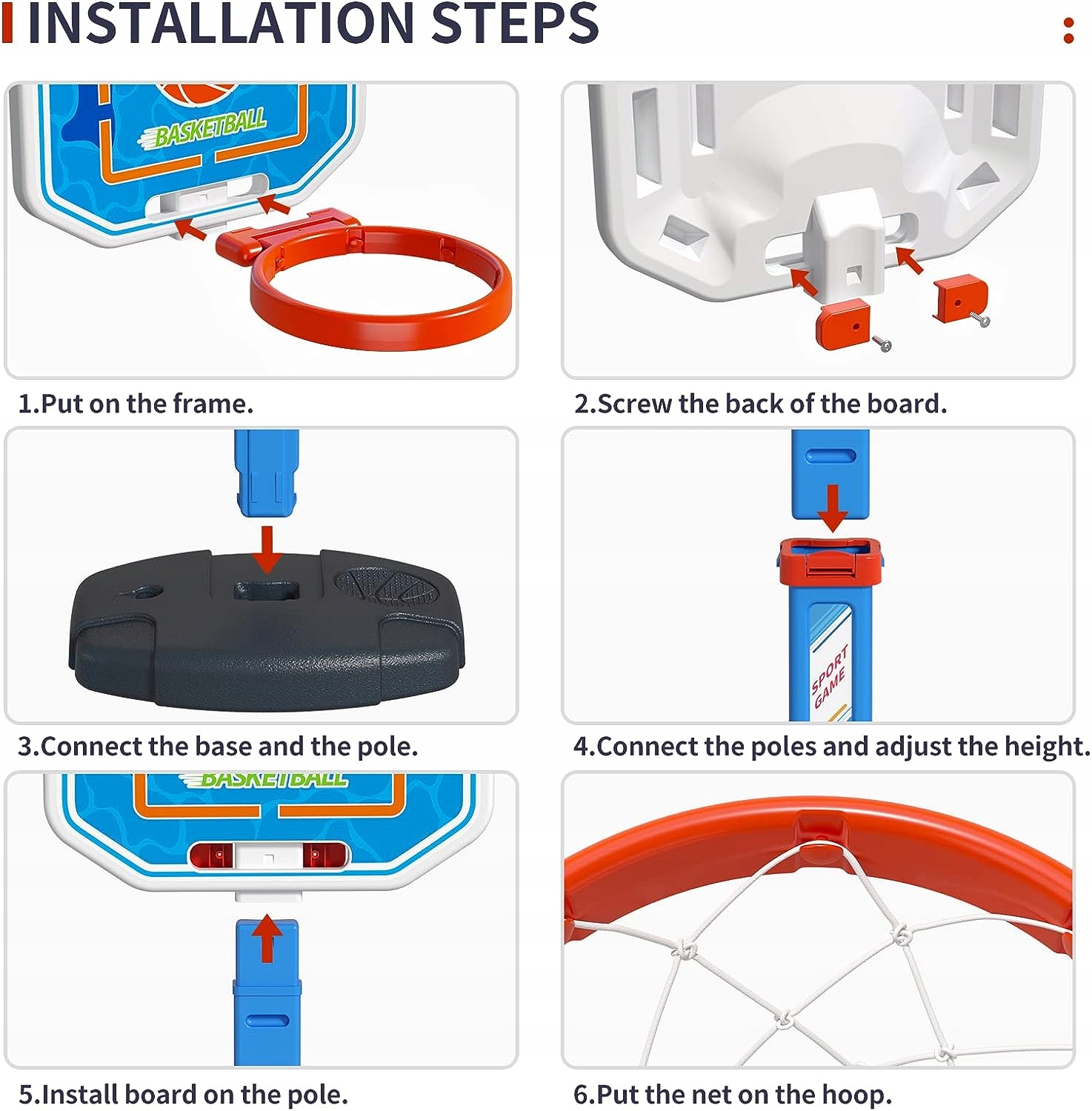 INSTALLATION STEPS

BASKETBALL

1.Put on the frame.

2.Screw the back of the board.

3.Connect the base and the pole.

SPORT GAME

4.Connect the poles and adjust the height.

BASKETBALL

5.Install board on the pole.

6.Put the net on the hoop.