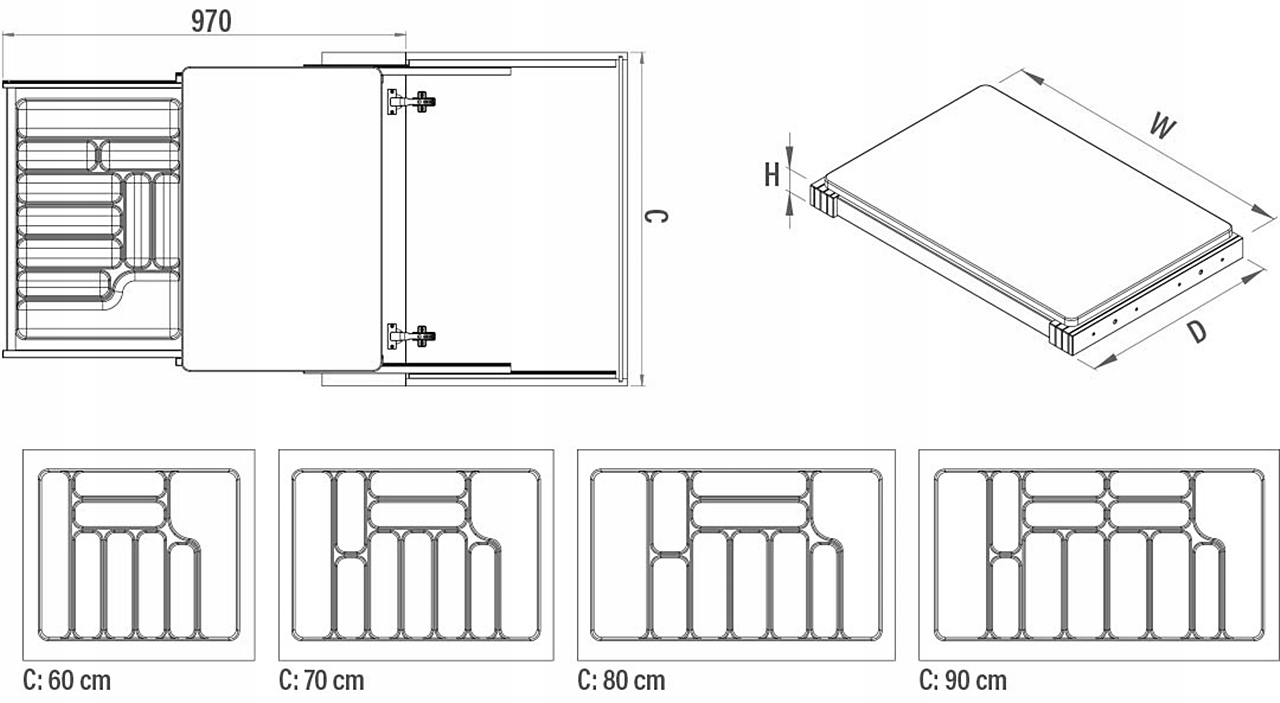 970

C

H

W

D

C: 60 cm

C: 70 cm

C: 80 cm

C: 90 cm