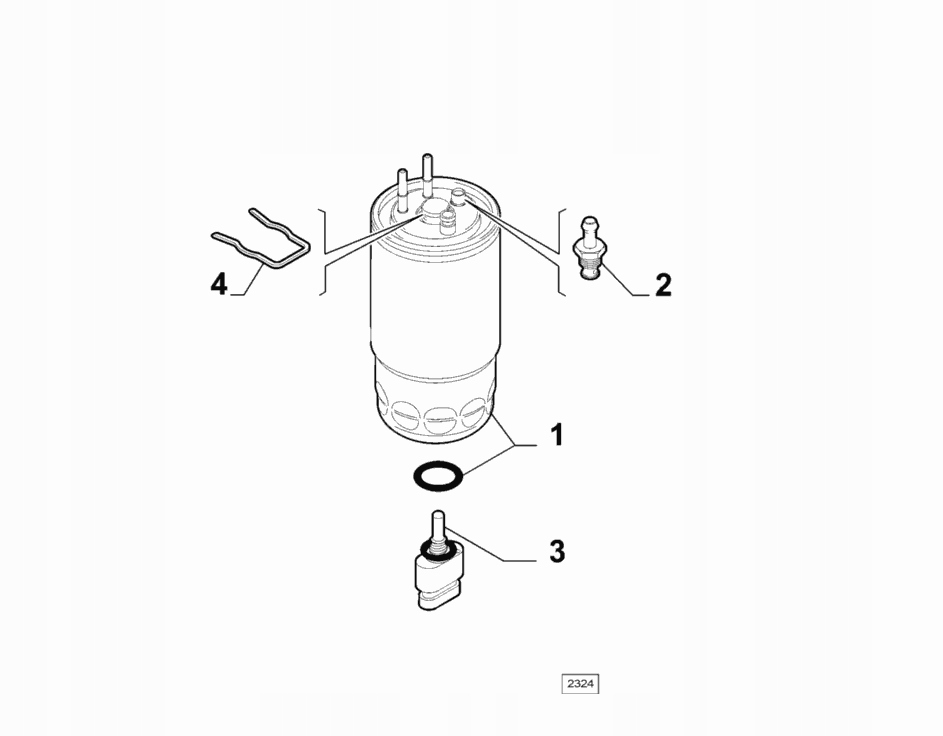 4
2
1
3
2324