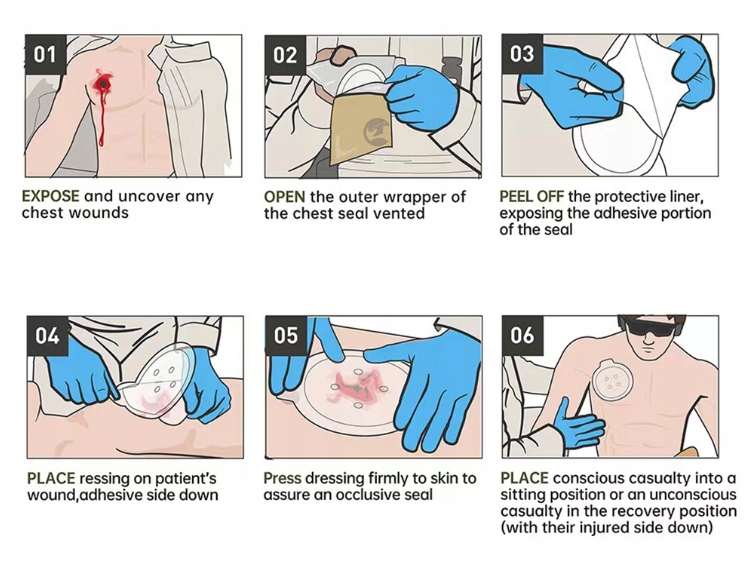 01

EXPOSE and uncover any chest wounds

02

OPEN the outer wrapper of the chest seal vented

03

PEEL OFF the protective liner, exposing the adhesive portion of the seal

04

PLACE ressing on patient's wound,adhesive side down

05

Press dressing firmly to skin to assure an occlusive seal

06

PLACE conscious casualty into a sitting position or an unconscious casualty in the recovery position (with their injured side down)