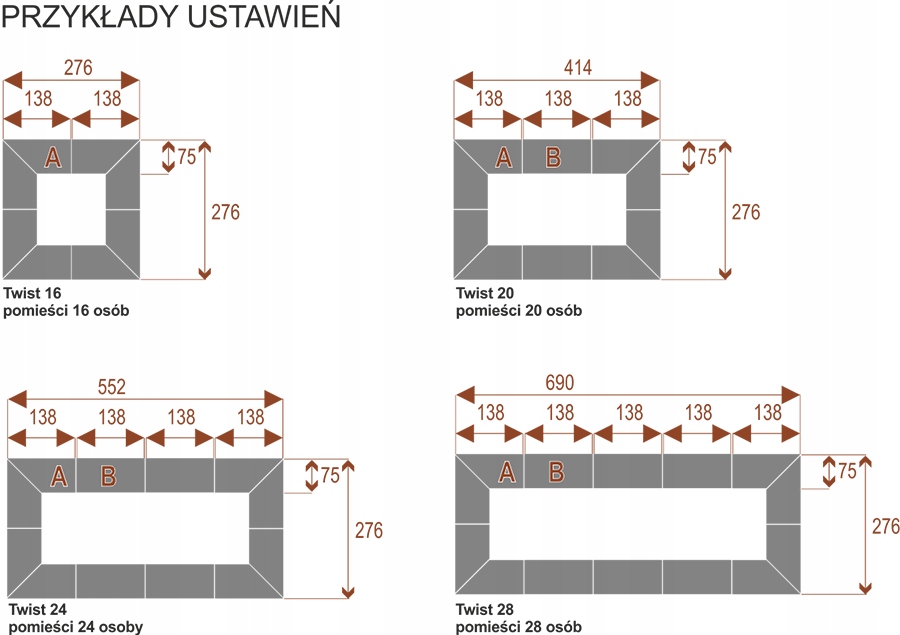 PRZYKŁADY USTAWIEŃ

276
138 138
A
75
276
Twist 16
pomieści 16 osób

414
138 138 138
A B
75
276
Twist 20
pomieści 20 osób

552
138 138 138 138
A B
75
276
Twist 24
pomieści 24 osoby

690
138 138 138 138 138
A B
75
276
Twist 28
pomieści 28 osób