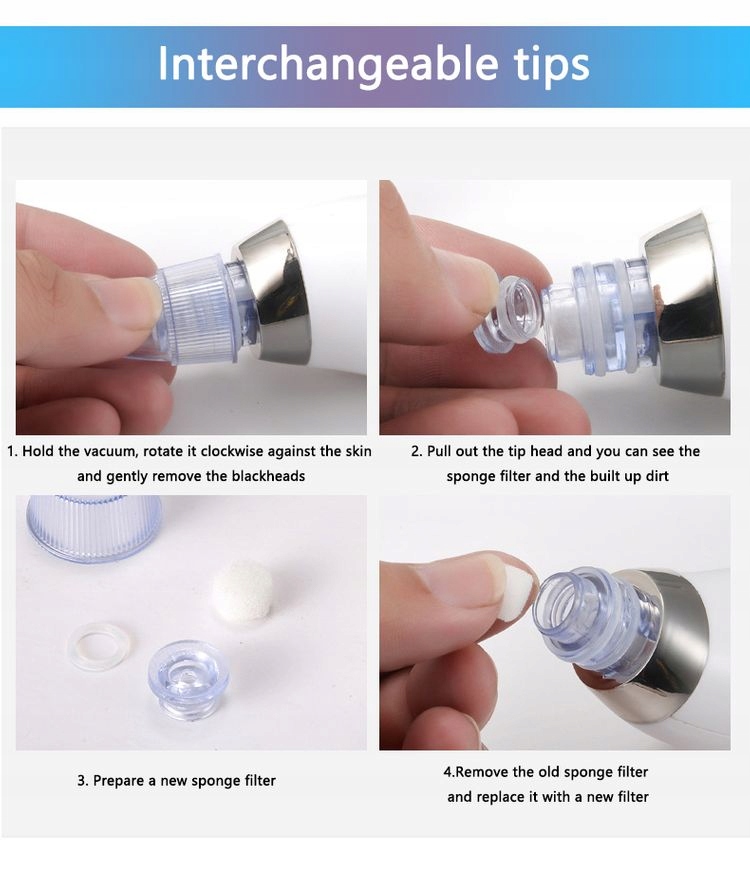 Interchangeable tips

1. Hold the vacuum, rotate it clockwise against the skin and gently remove the blackheads

2. Pull out the tip head and you can see the sponge filter and the built up dirt

3. Prepare a new sponge filter

4.Remove the old sponge filter and replace it with a new filter