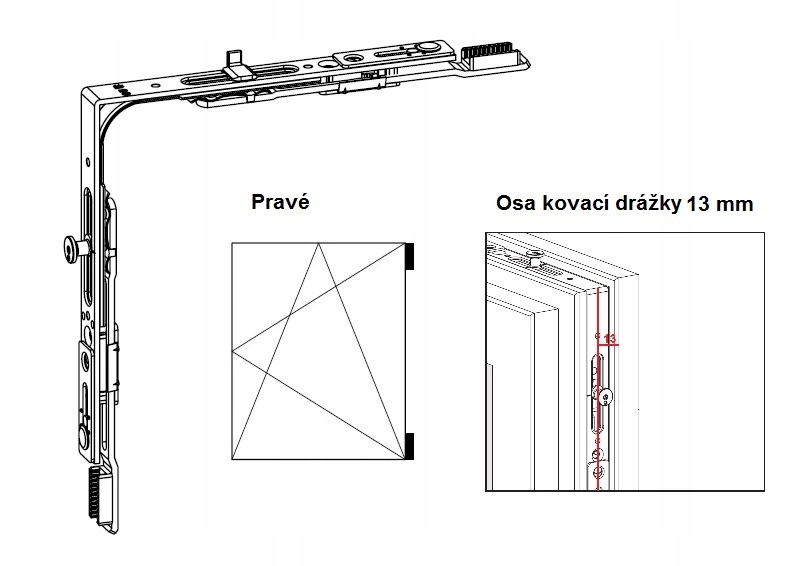 Pravé

Osa kovací drážky 13 mm

13