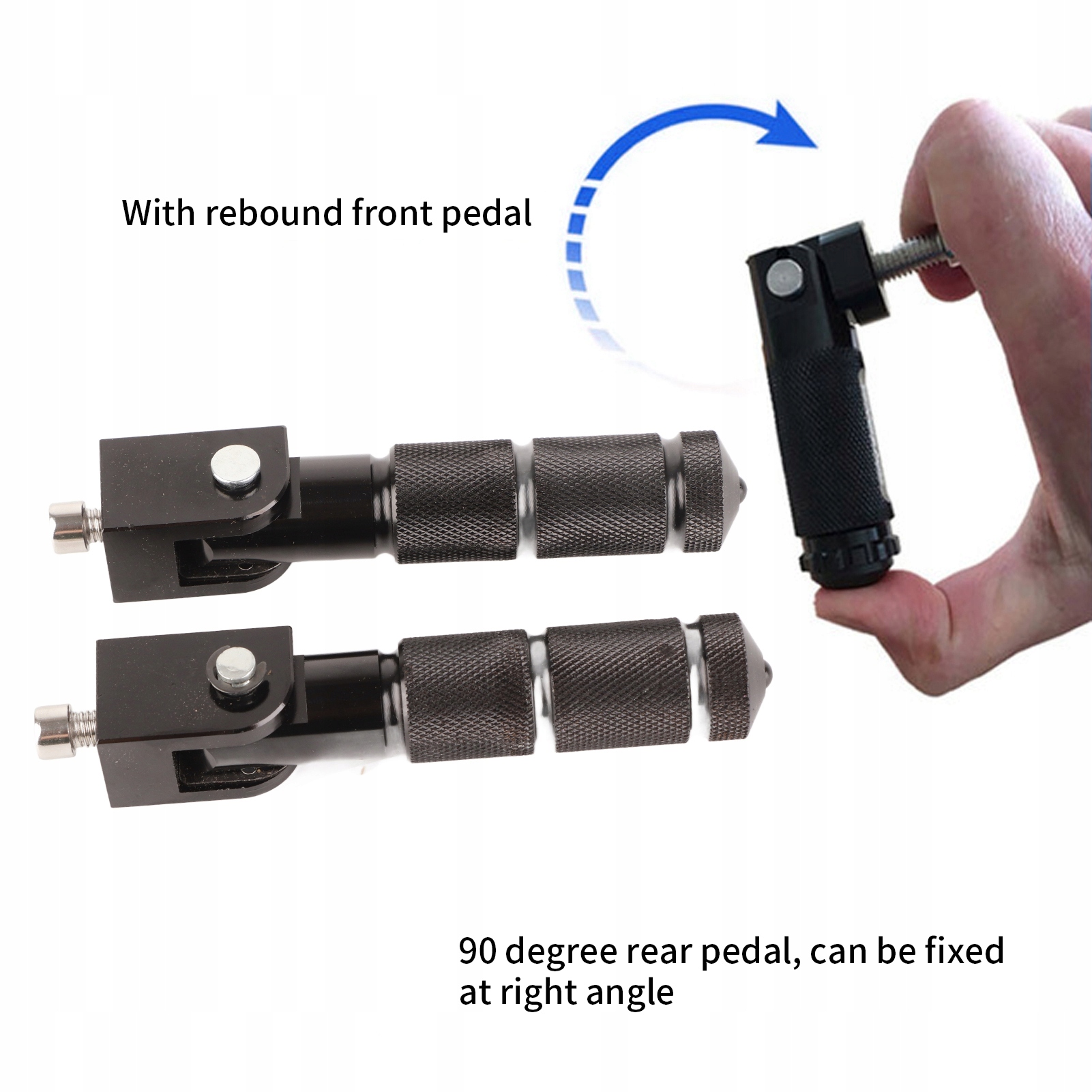 With rebound front pedal

90 degree rear pedal, can be fixed at right angle