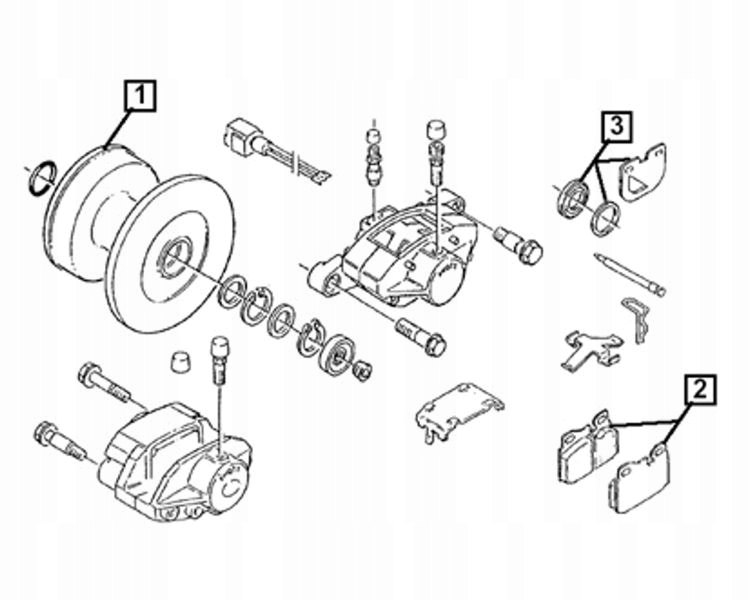 1

3

2