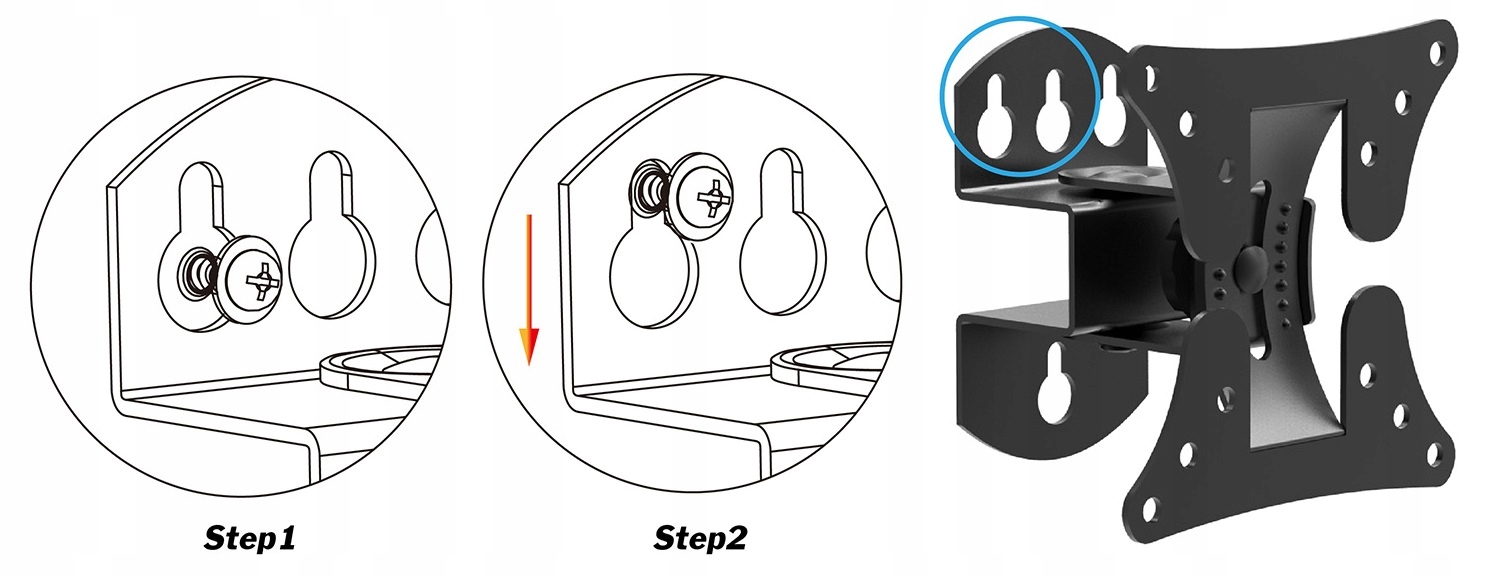 Step1

Step2