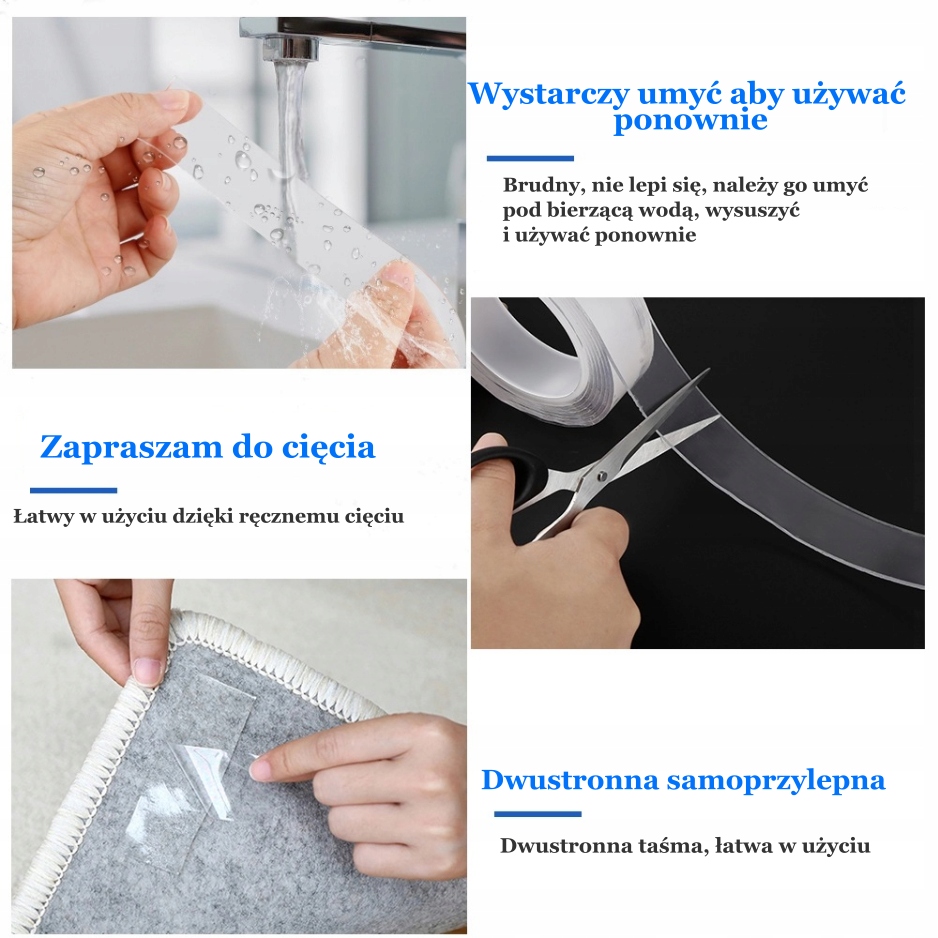 Wystarczy umyć aby używać ponownie

Brudny, nie lepi się, należy go umyć pod bierzącą wodą, wysuszyć i używać ponownie

Zapraszam do cięcia

Łatwy w użyciu dzięki ręcznemu cięciu

Dwustronna samoprzylepna

Dwustronna taśma, łatwa w użyciu