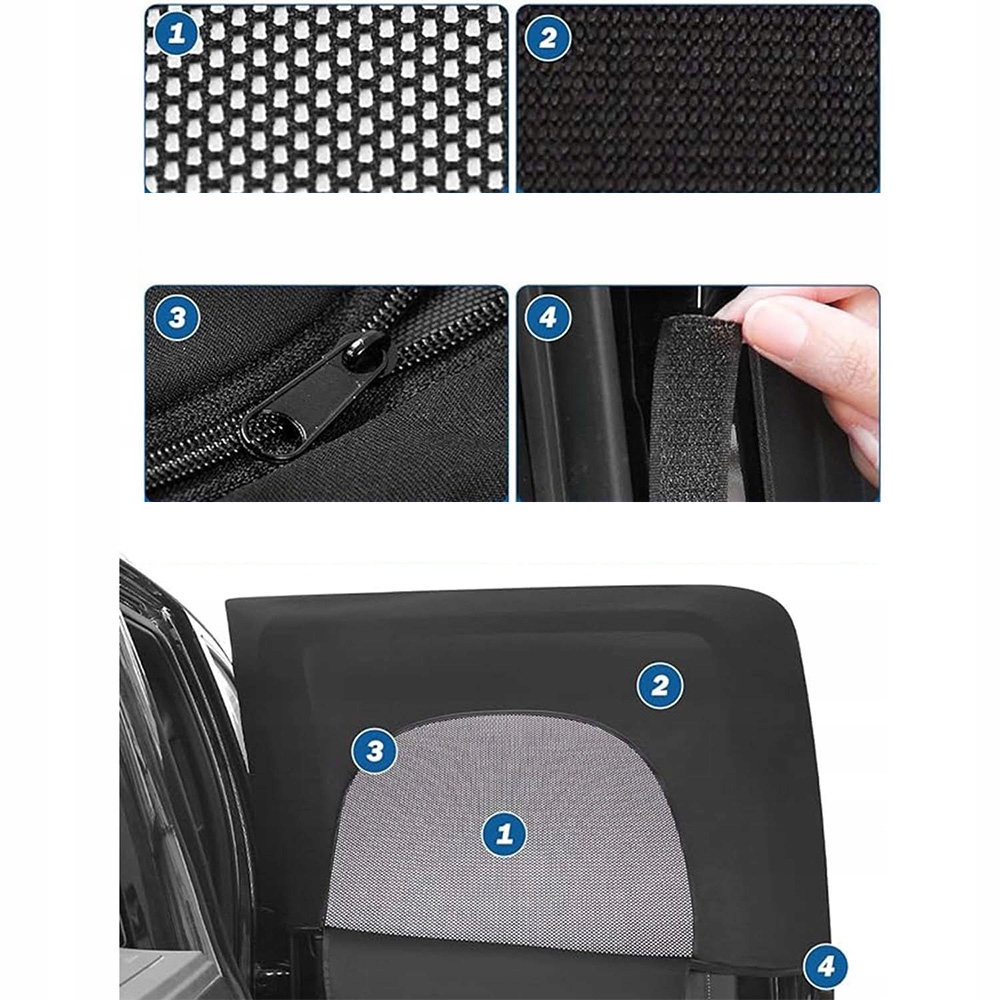 1
2
3
4
2
3
1
4