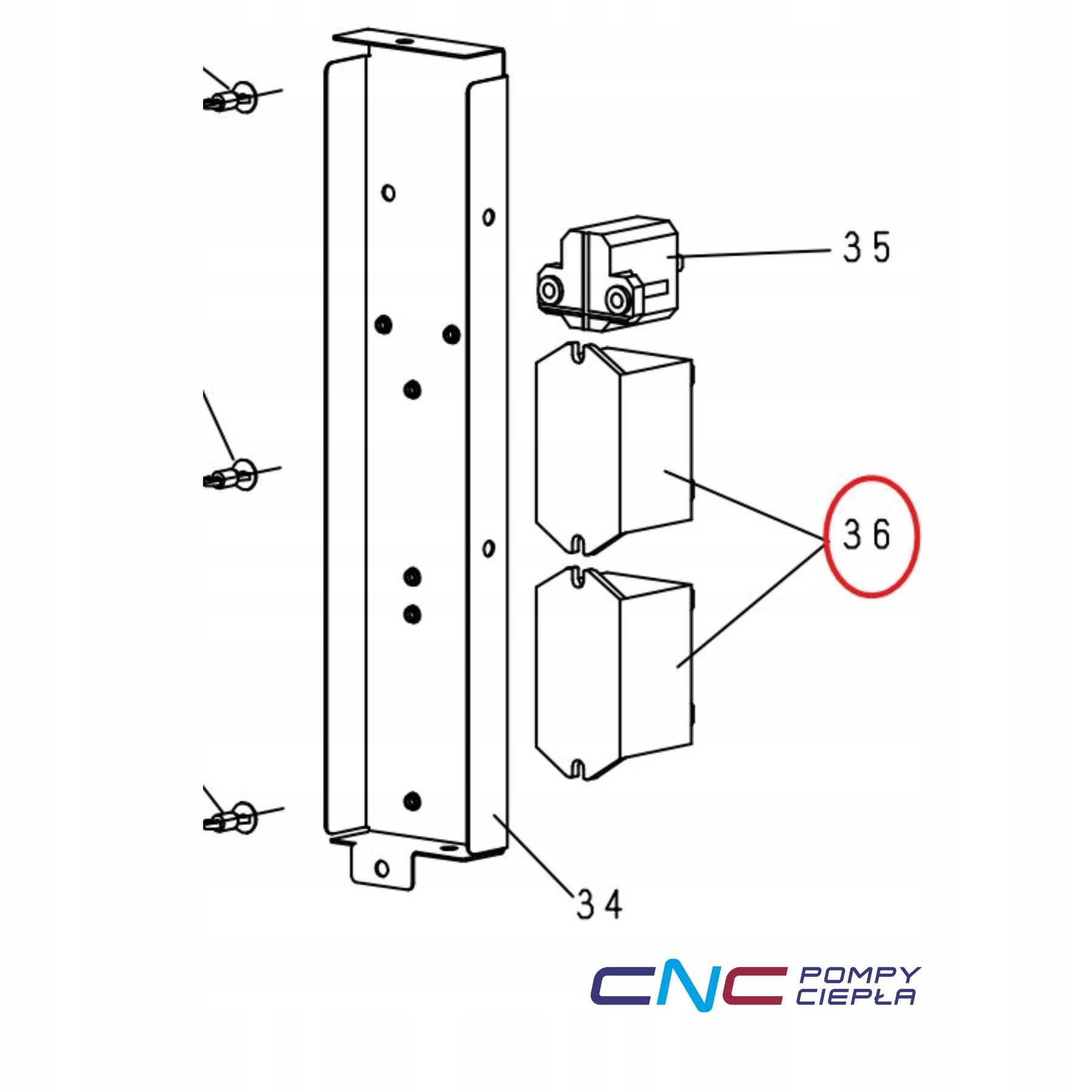 35

36

34

CNC POMPY CIEPŁA