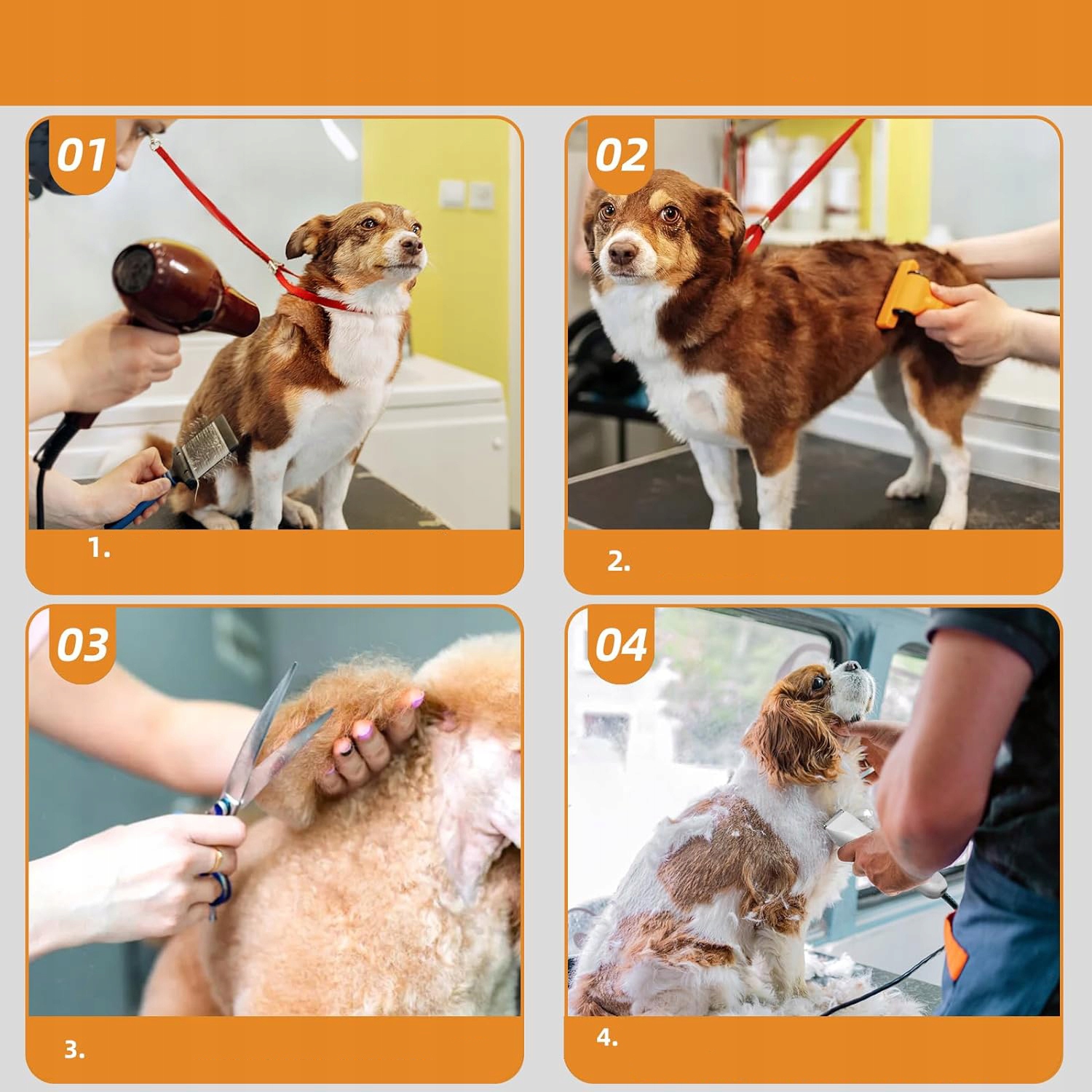 01

1.

02

2.

03

3.

04

4.