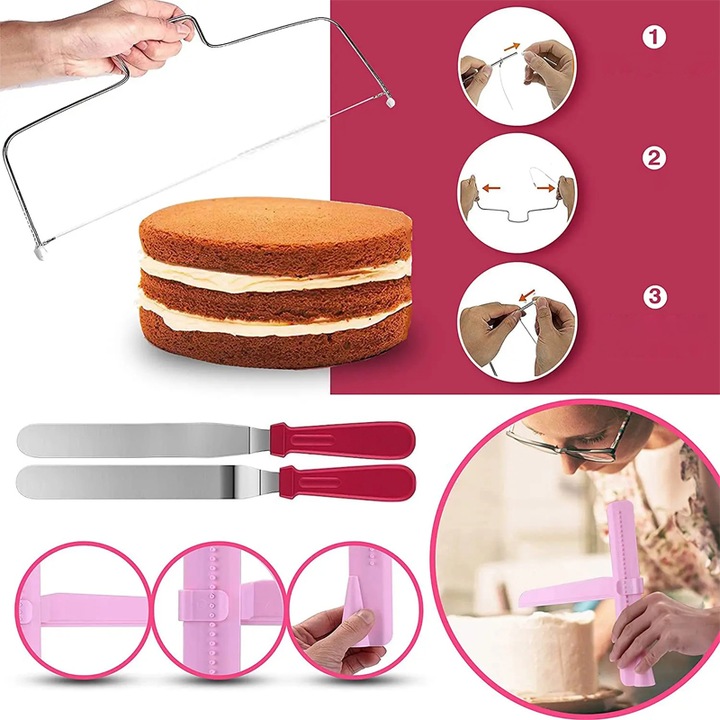 1
2
3