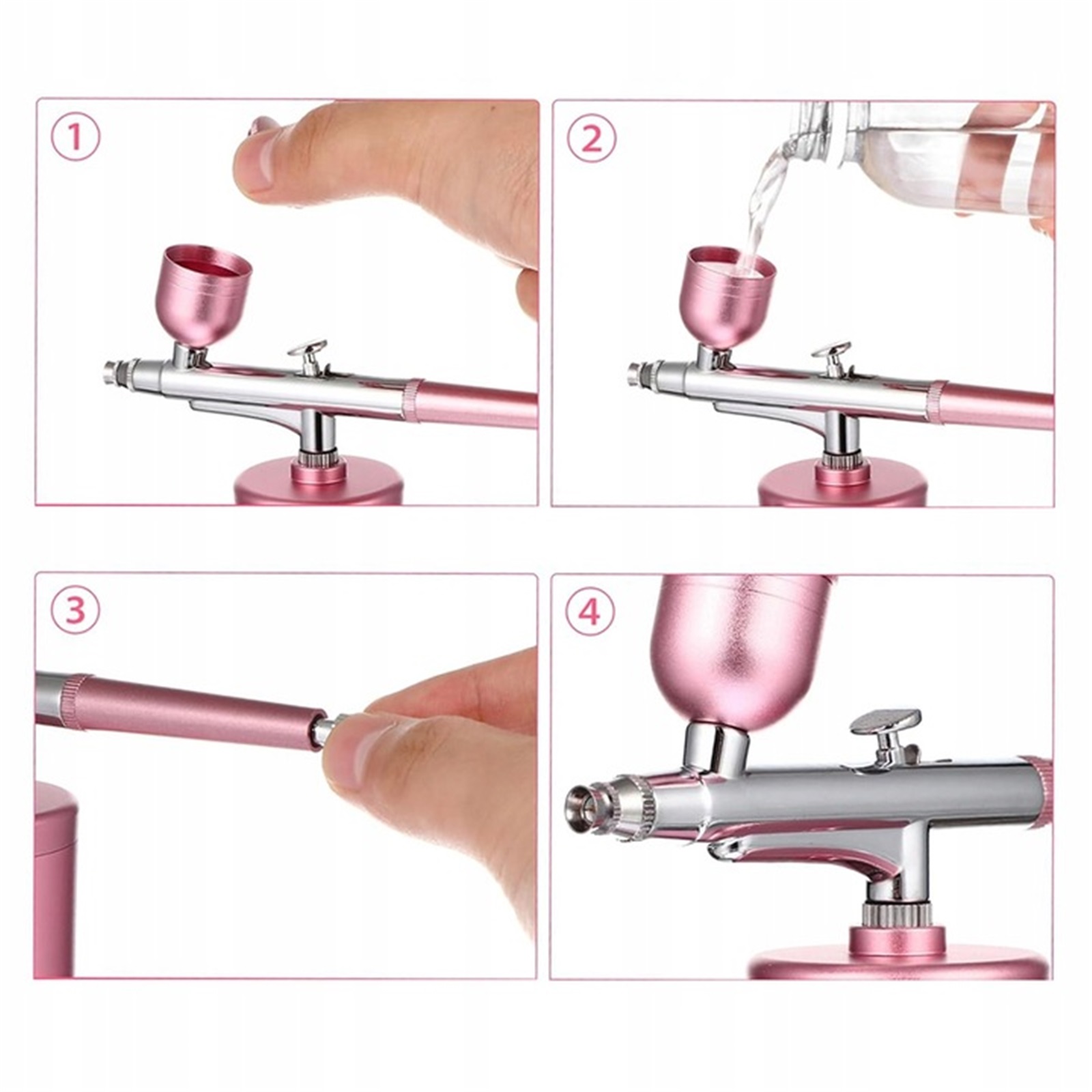 1

2

3

4