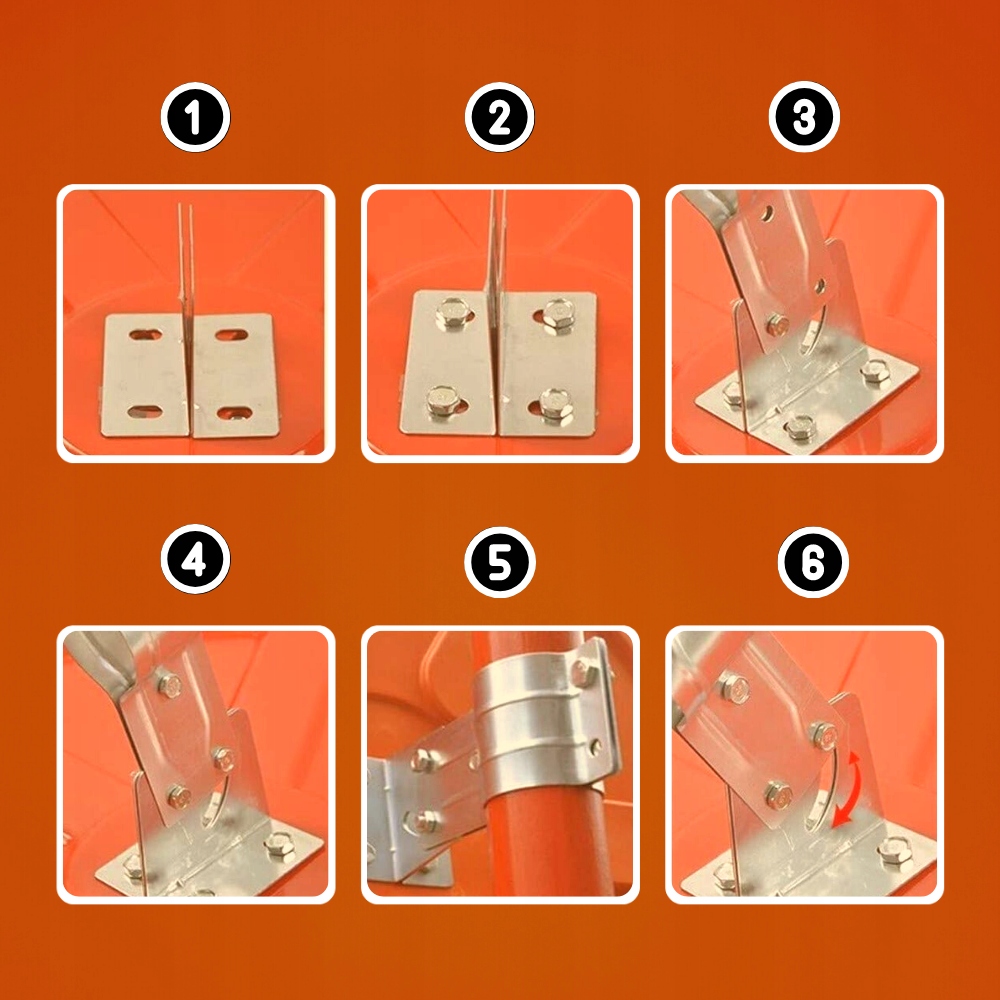 1
2
3
4
5
6