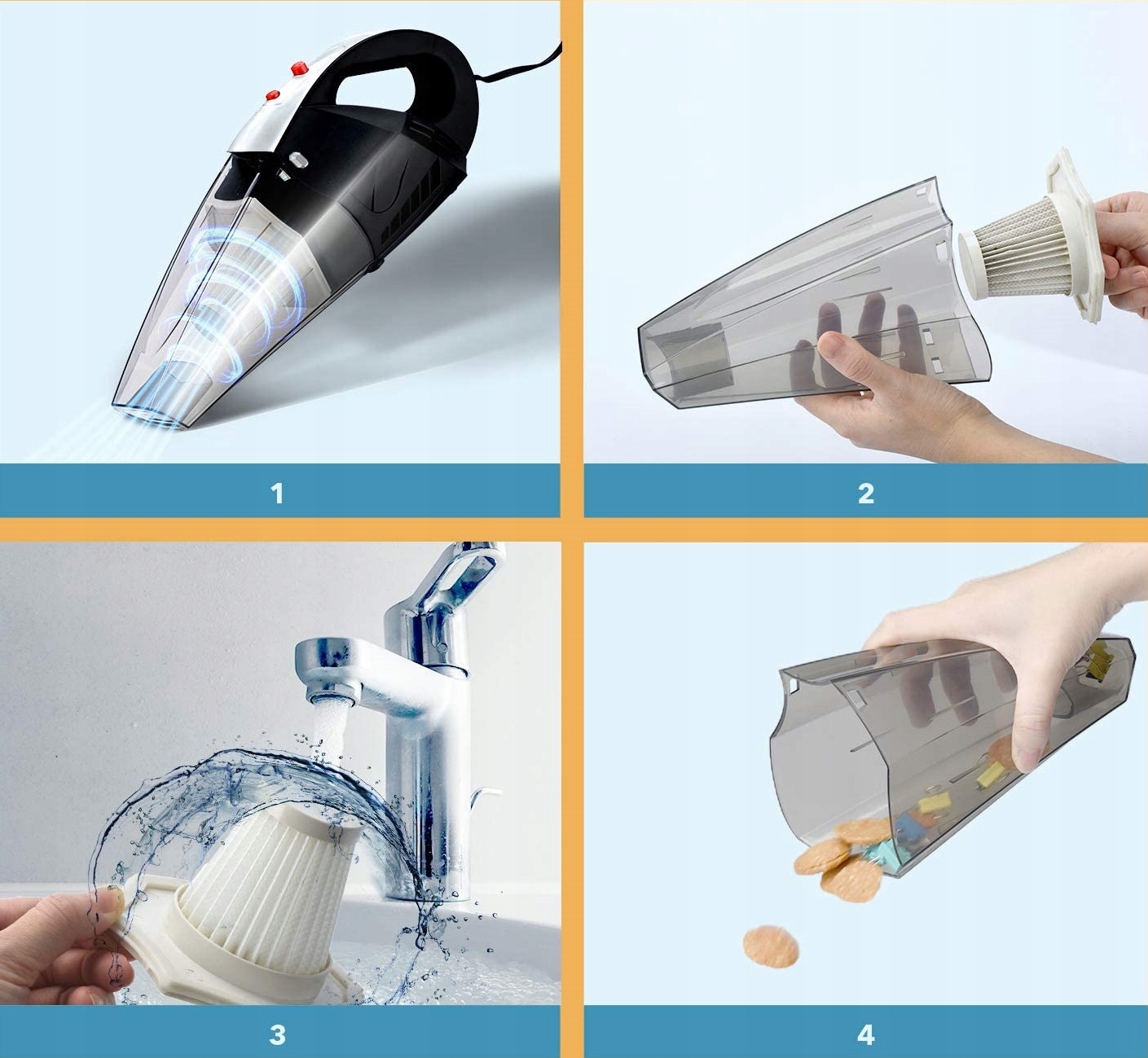 1

2

3

4