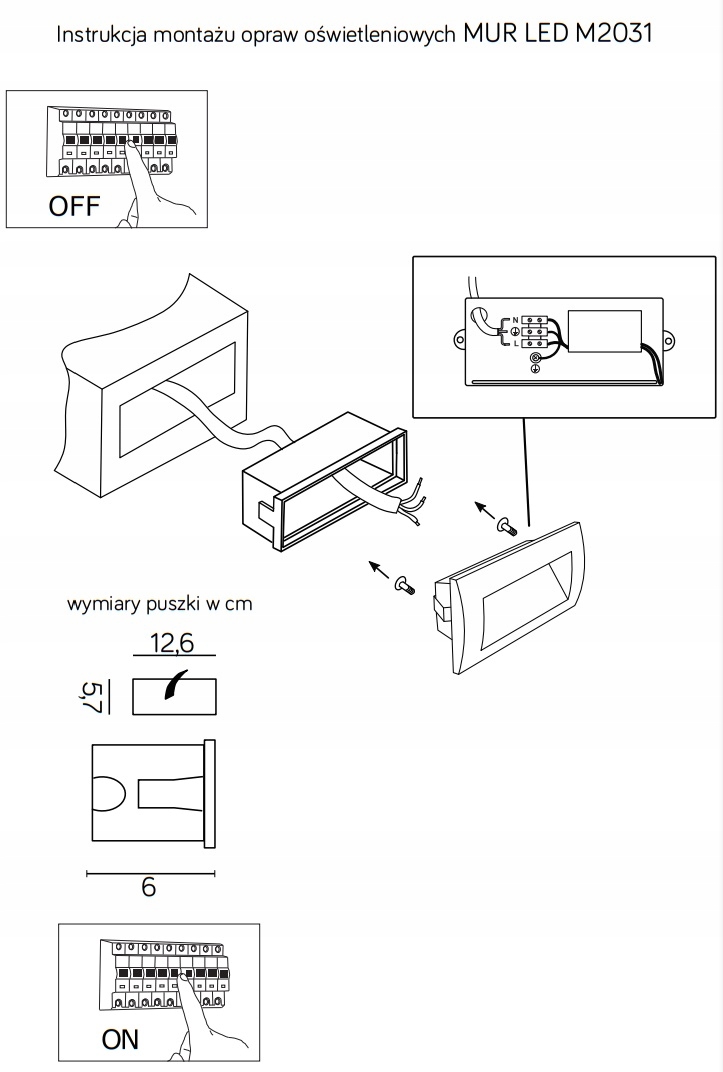 Instrukcja montażu opraw oświetleniowych MUR LED M2031

OFF

N
L

wymiary puszki w cm

12,6

5,7

6

ON