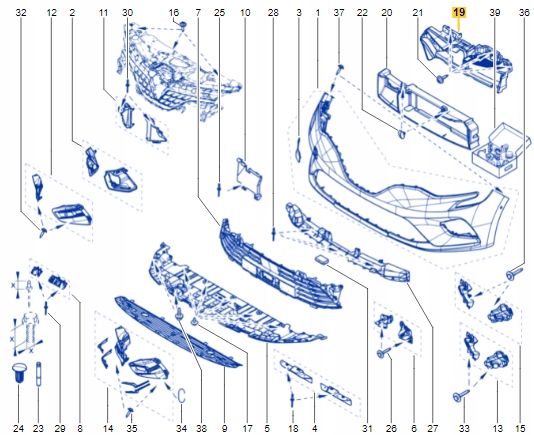 32 12 2 11 30 16 7 25 10 28 3 1 37 22 20 21 19 39 36

X
X
X

24 23 29 8 14 35 34 38 9 17 5 18 4 31 26 6 27 33 13 15