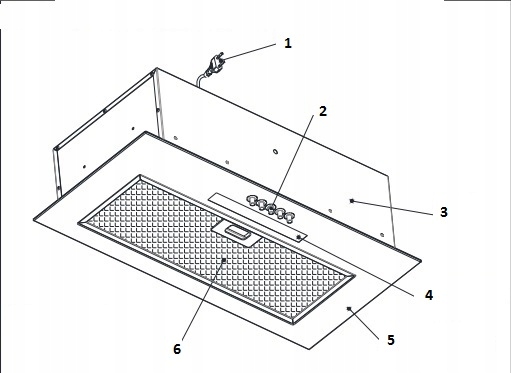 1
2
3
4
5
6