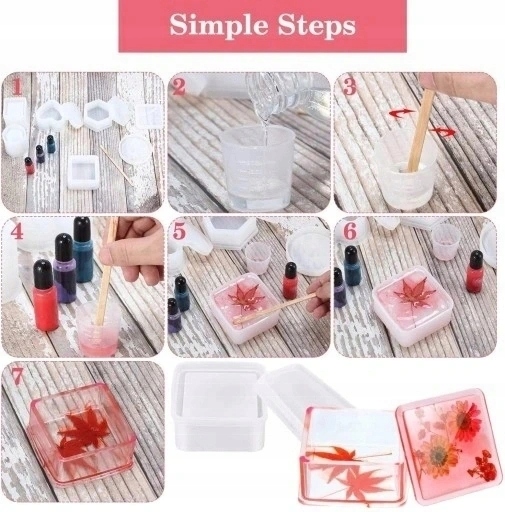 Simple Steps

1

2

3

4

5

6

7