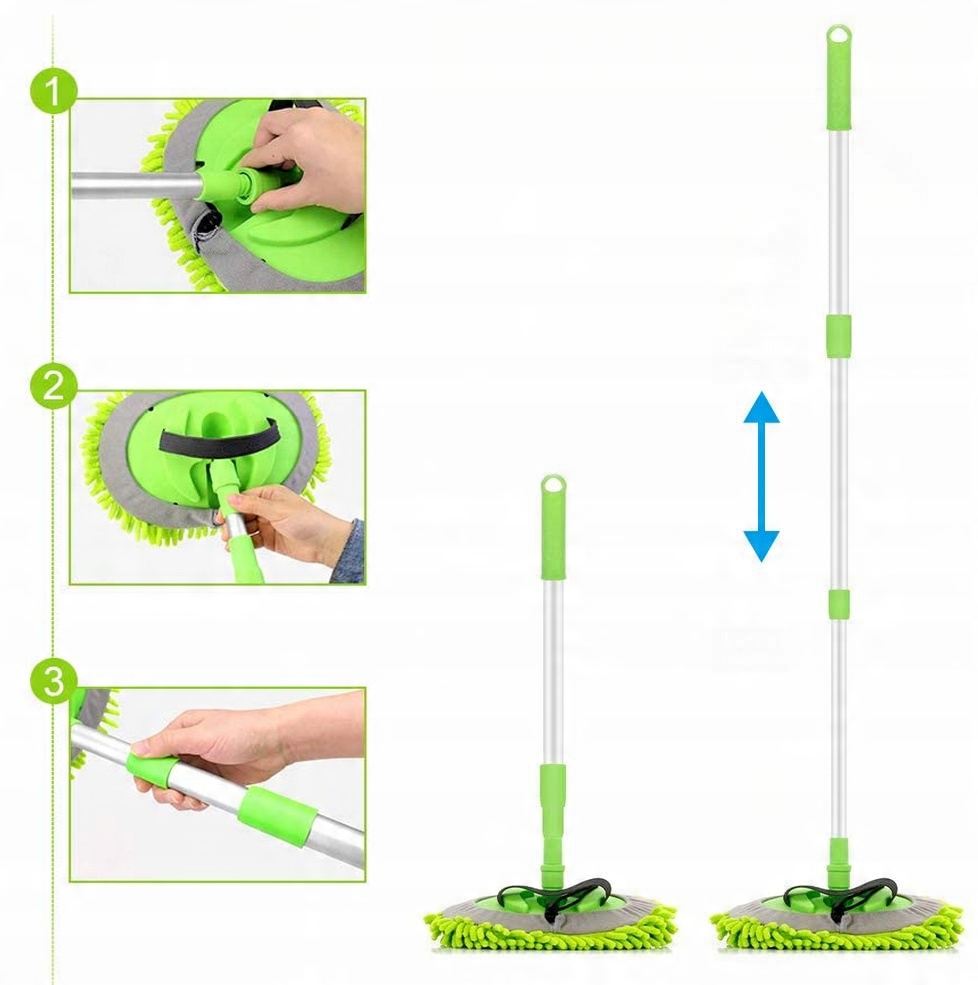 1

2

3